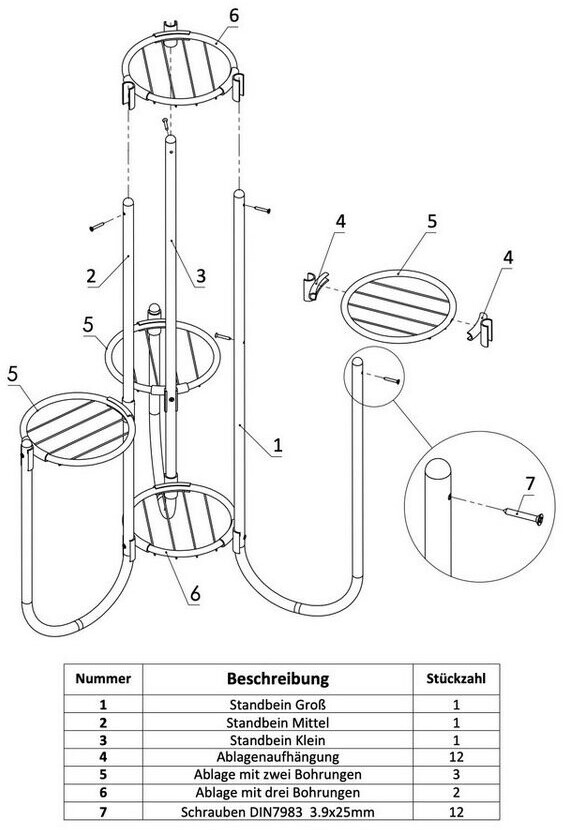 6

2

3

4

5

4

5

5

1

7

6

| Nummer | Beschreibung | Stückzahl |
|---|---|---|
| 1 | Standbein Groß | 1 |
| 2 | Standbein Mittel | 1 |
| 3 | Standbein Klein | 1 |
| 4 | Ablagenaufhängung | 12 |
| 5 | Ablage mit zwei Bohrungen | 3 |
| 6 | Ablage mit drei Bohrungen | 2 |
| 7 | Schrauben DIN7983 3.9x25mm | 12 |