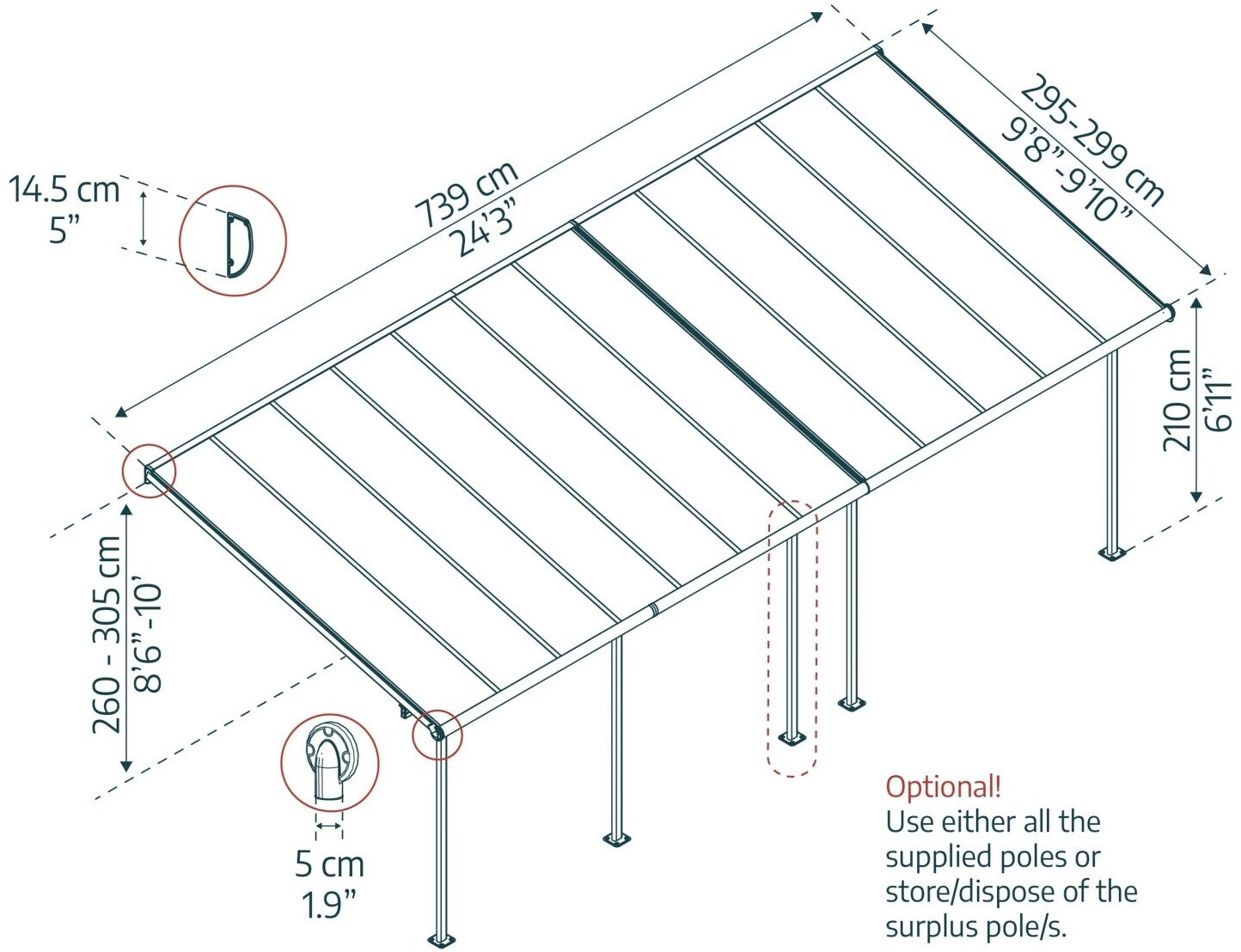 14.5 cm
5"

739 cm
24'3"

295-299 cm
9'8"-9'10"

210 cm
6'11"

260 - 305 cm
8'6"-10'

5 cm
1.9"

Optional!
Use either all the supplied poles or store/dispose of the surplus pole/s.