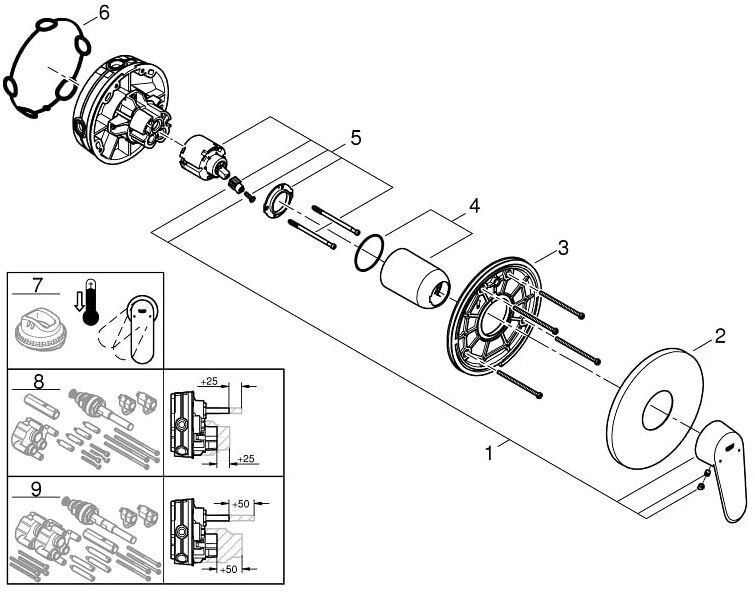 6
5
4
3
2
1
7
8
+25
+25
9
+50
+50