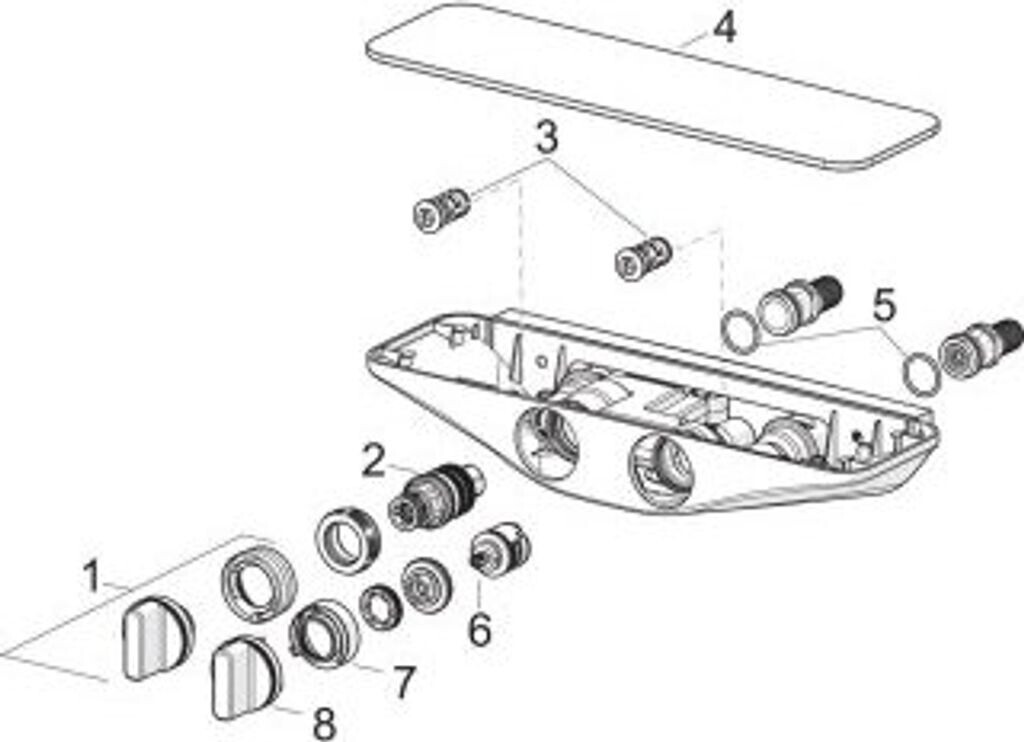 4
3
5
2
1
6
7
8