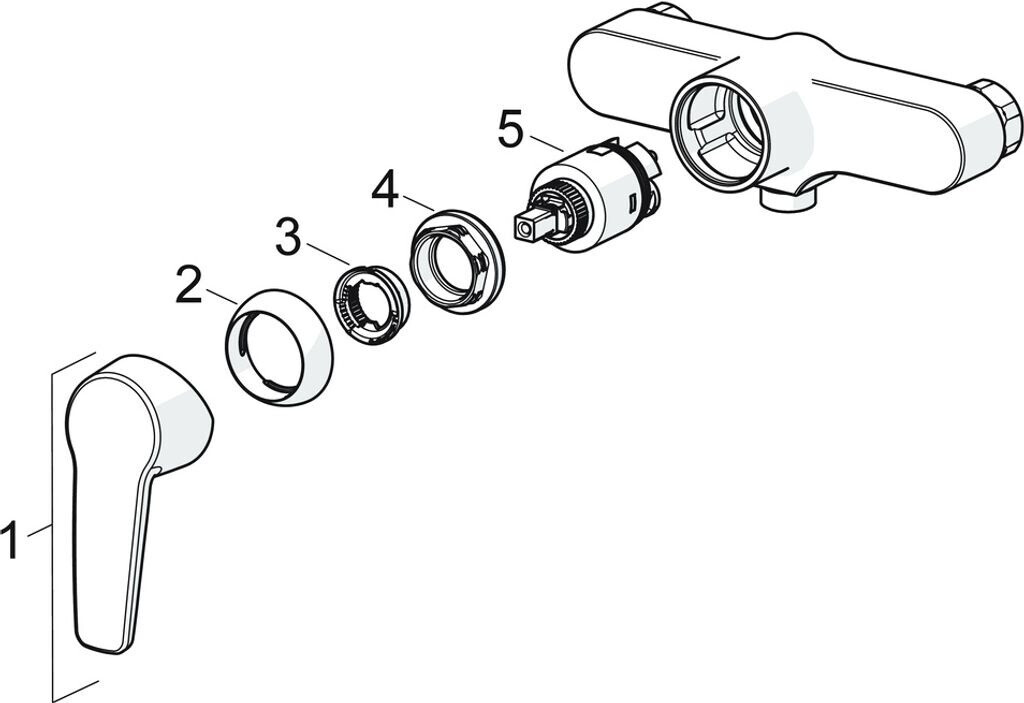 5
4
3
2
1