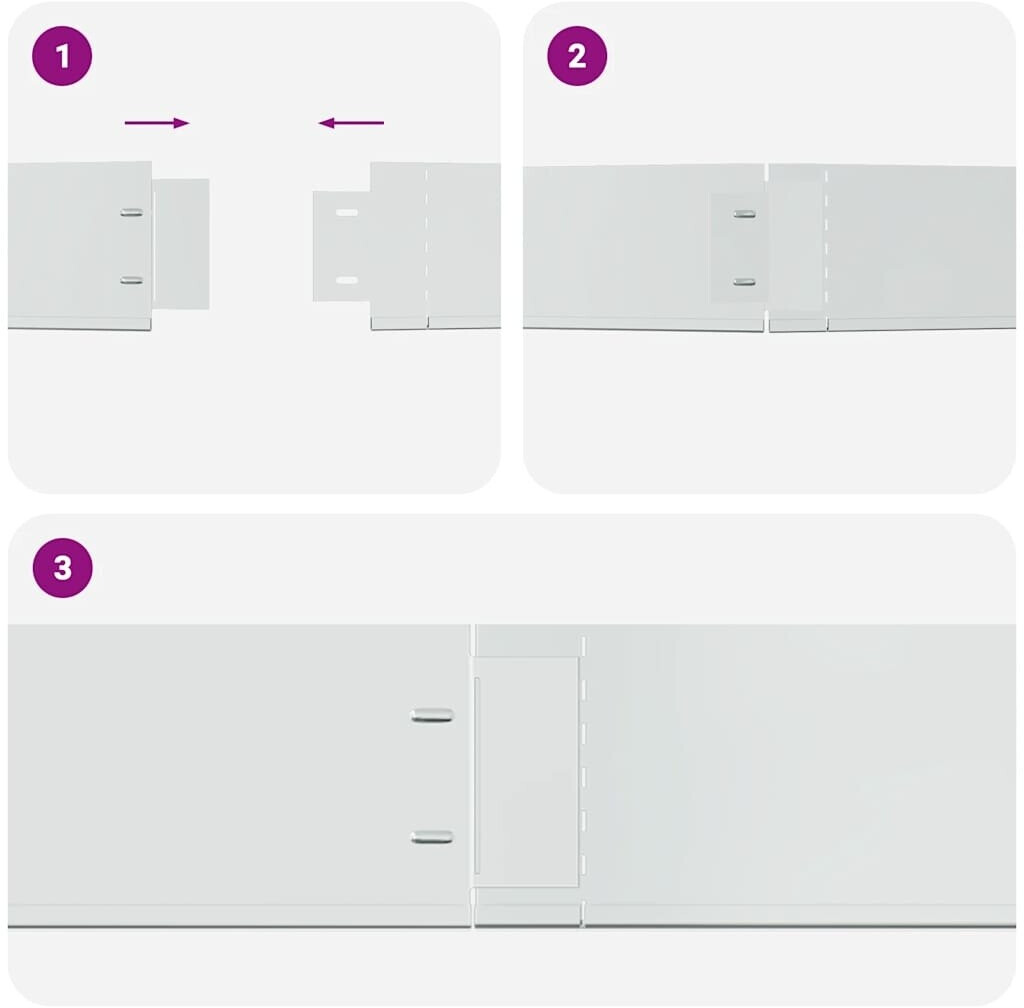 1

2

3