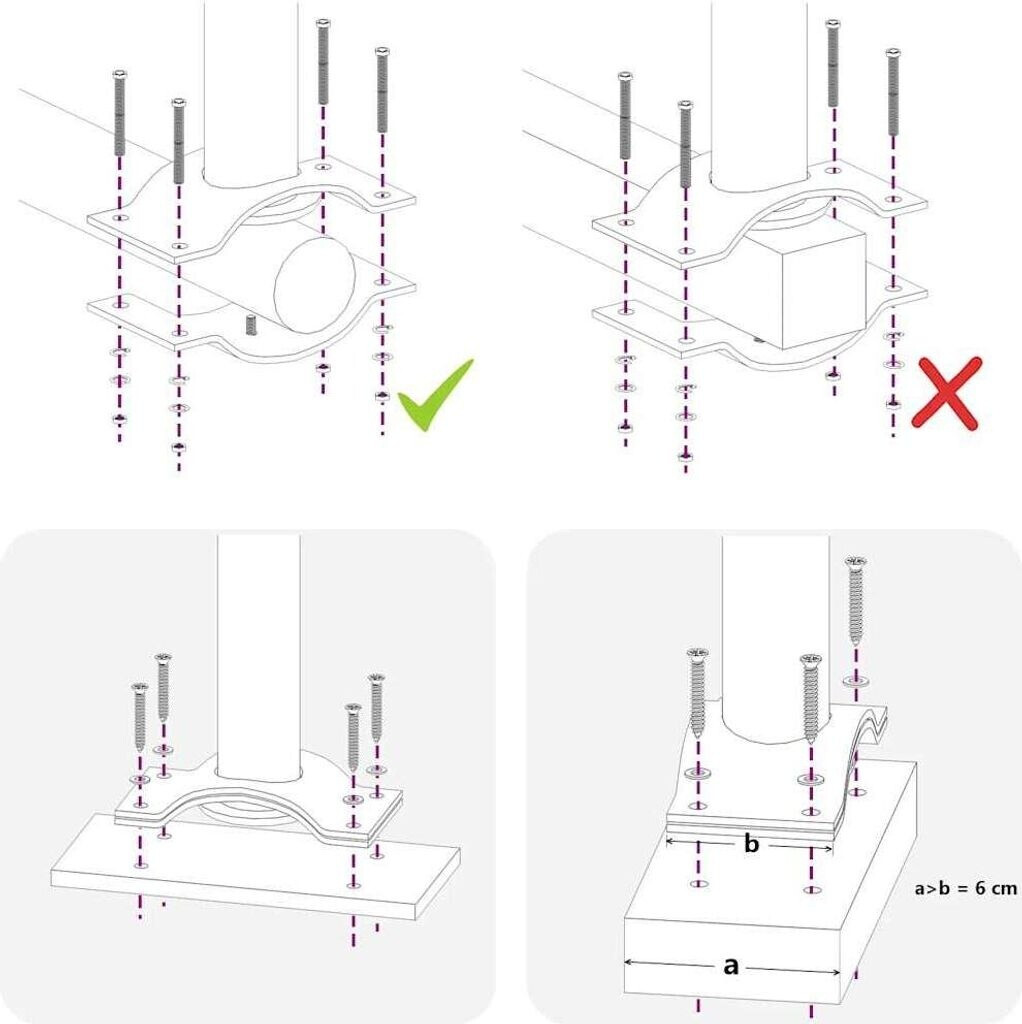 b

a>b = 6 cm

a