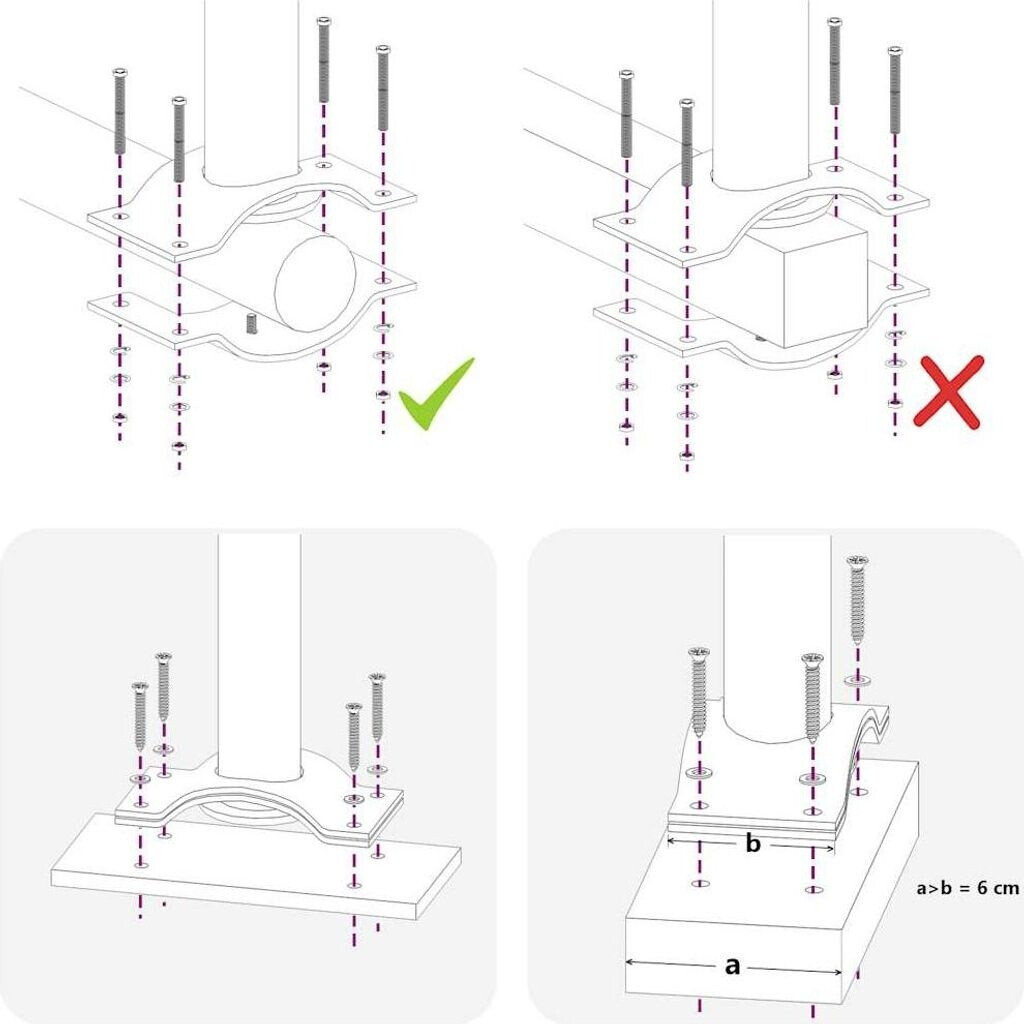 b

a>b = 6 cm

a