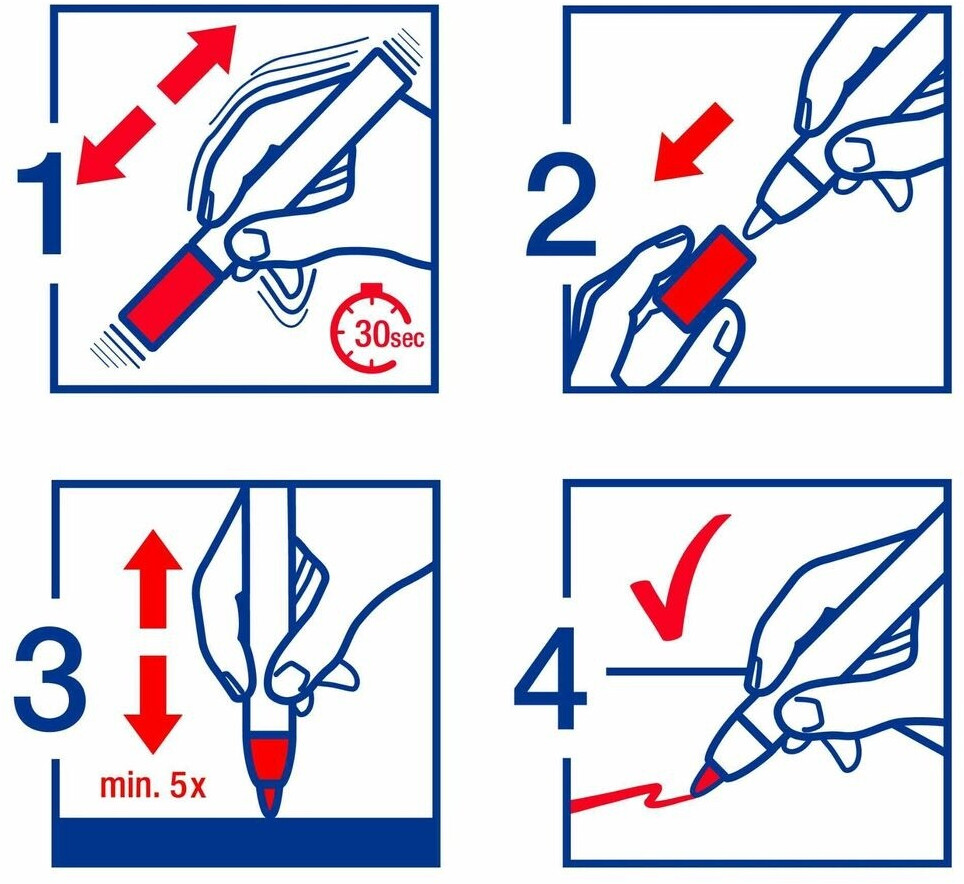 1

30sec

2

3

min. 5x

4