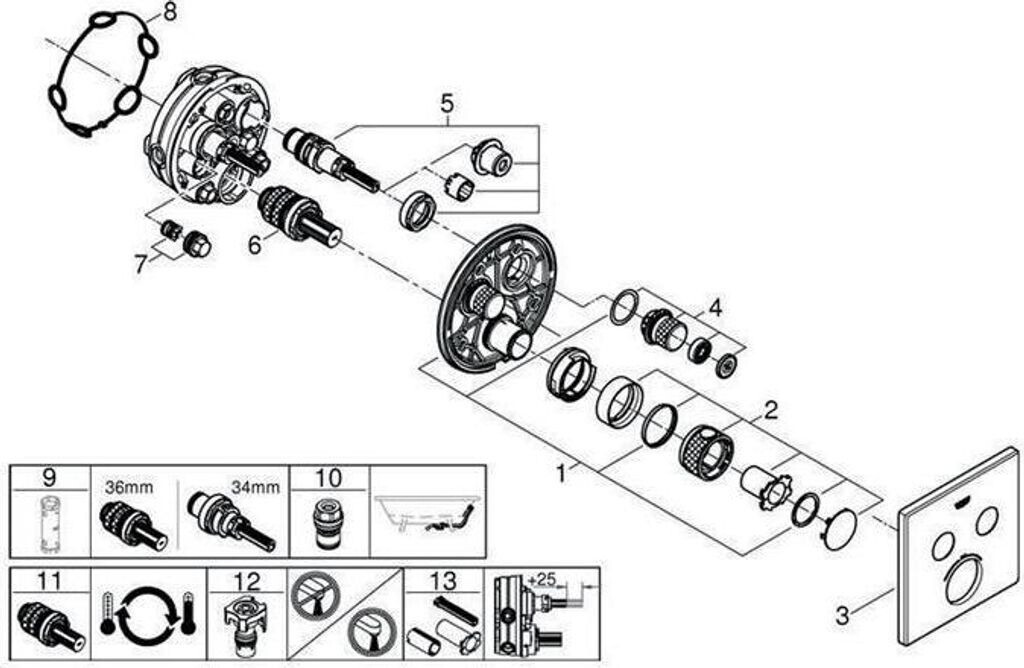 8
5
7
6
4
2
1
3
9
36mm
34mm
10
11
12
13
+25