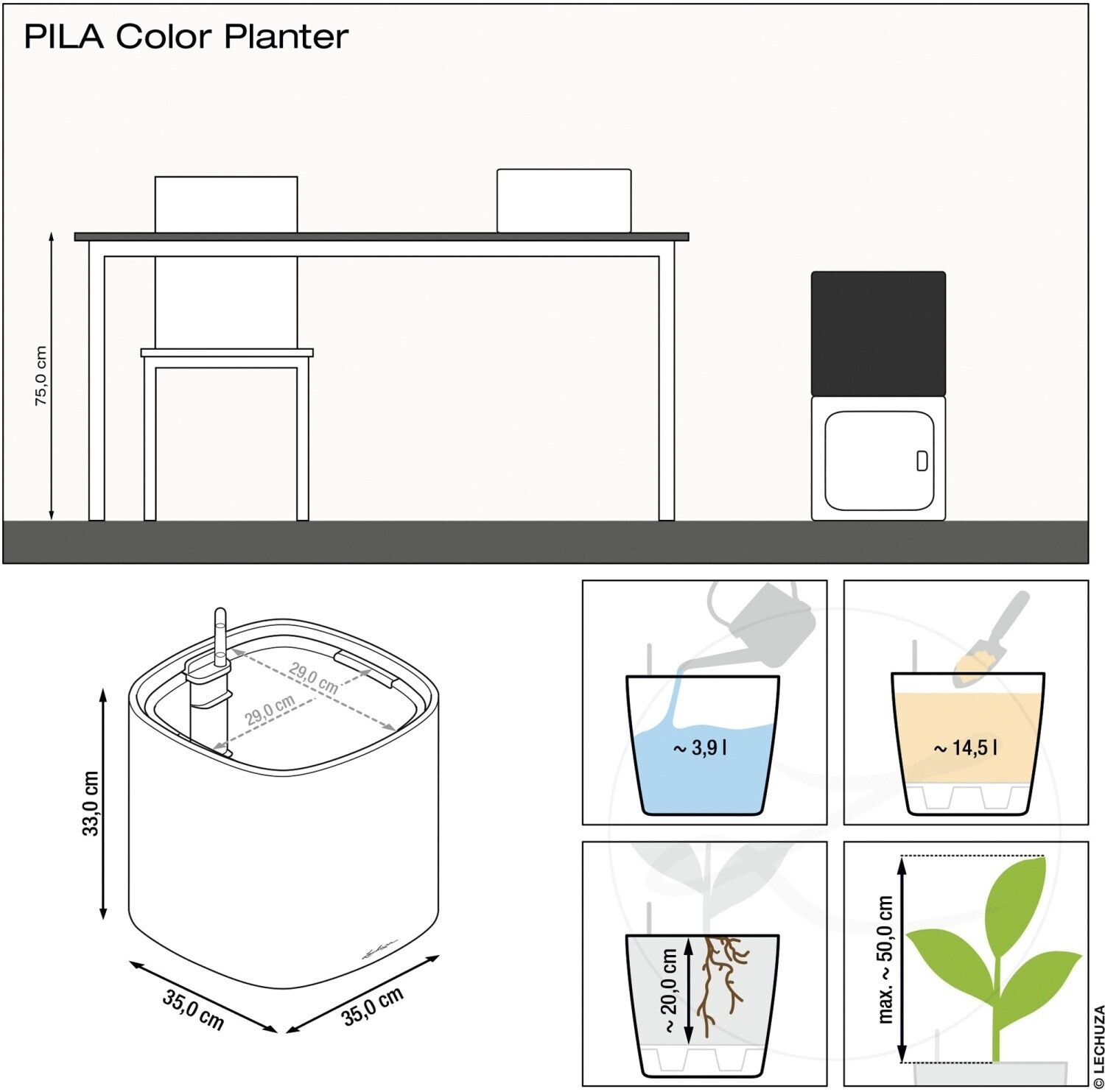 PILA Color Planter

75,0 cm

29,0 cm

29,0 cm

33,0 cm

35,0 cm

35,0 cm

~ 3,9 l

~ 14,5 l

~ 20,0 cm

max. ~ 50,0 cm

© LECHUZA