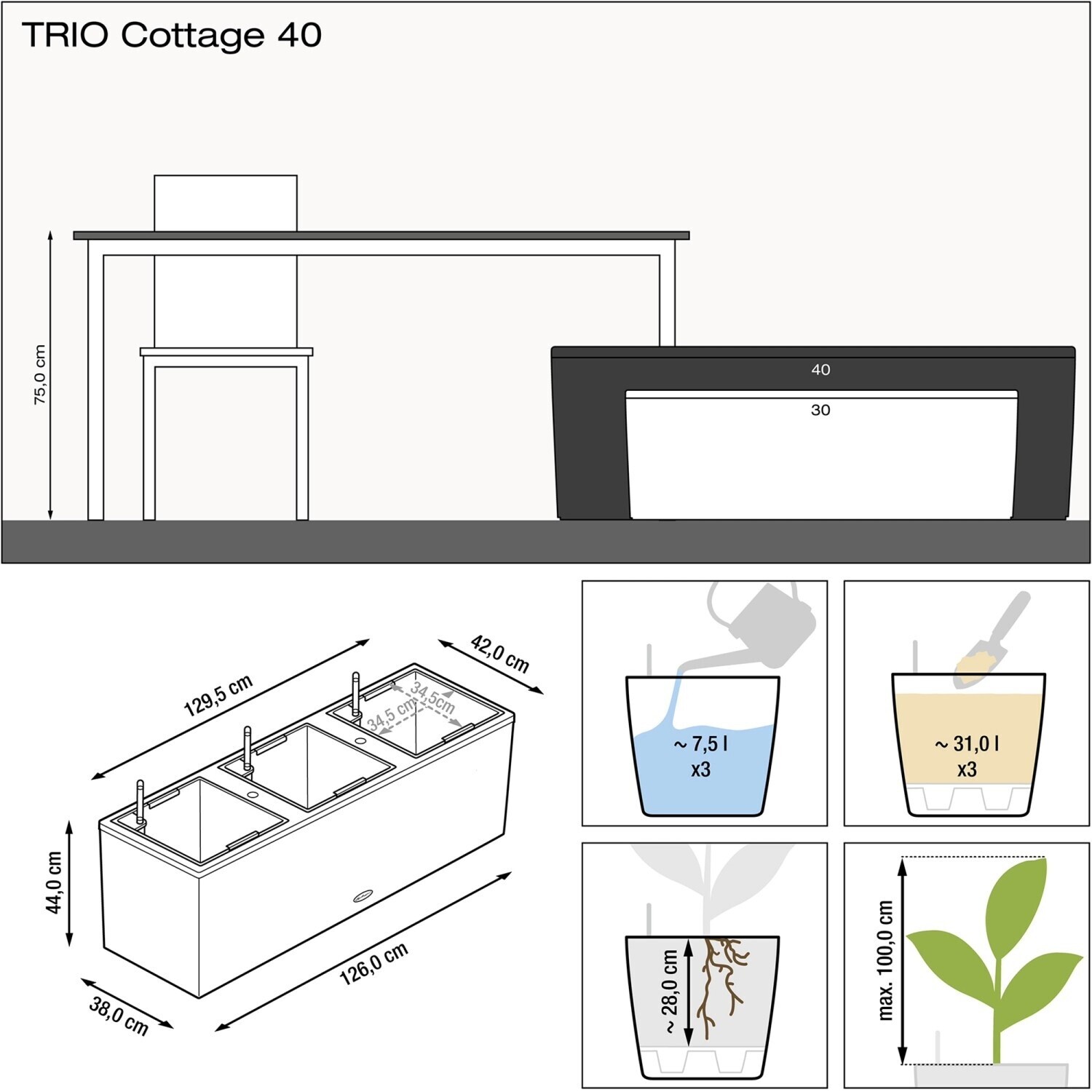 TRIO Cottage 40

75,0 cm

40

30

129,5 cm

42,0 cm

34,5cm

34,5 cm

44,0 cm

126,0 cm

38,0 cm

~ 7,5 l
x3

~ 31,0 l
x3

~ 28,0 cm

max. 100,0 cm