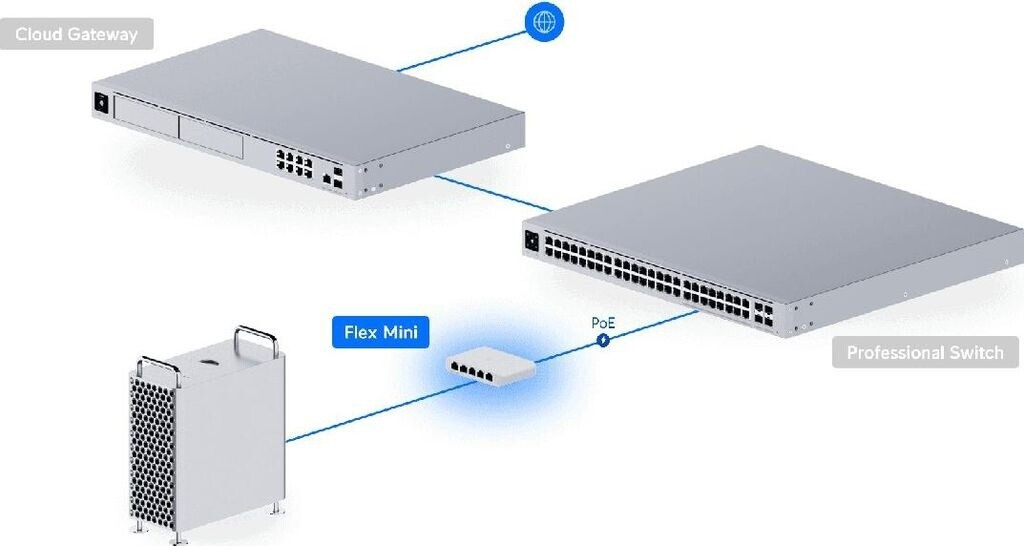 Cloud Gateway

Flex Mini

PoE

Professional Switch