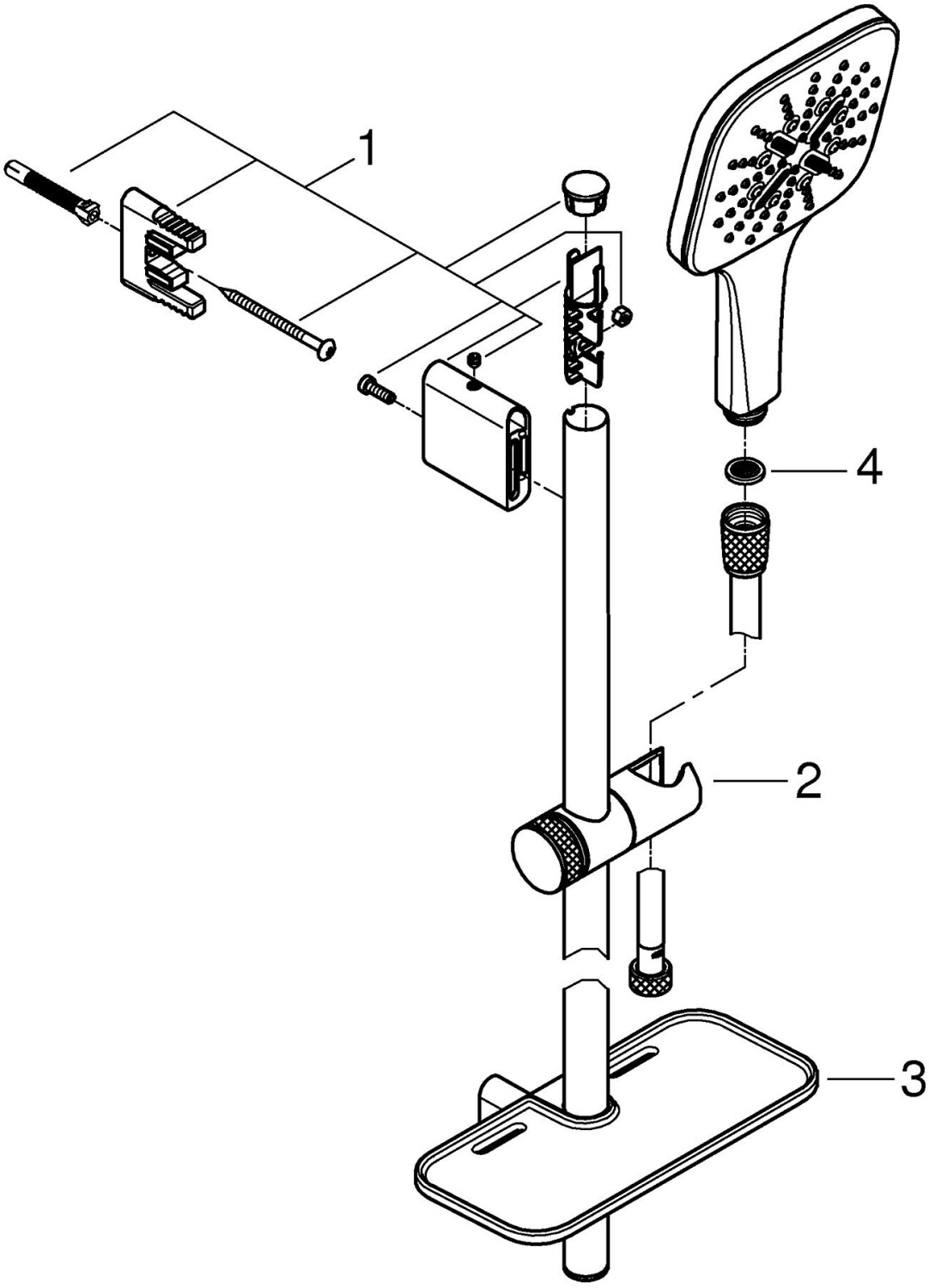 1
4
2
3