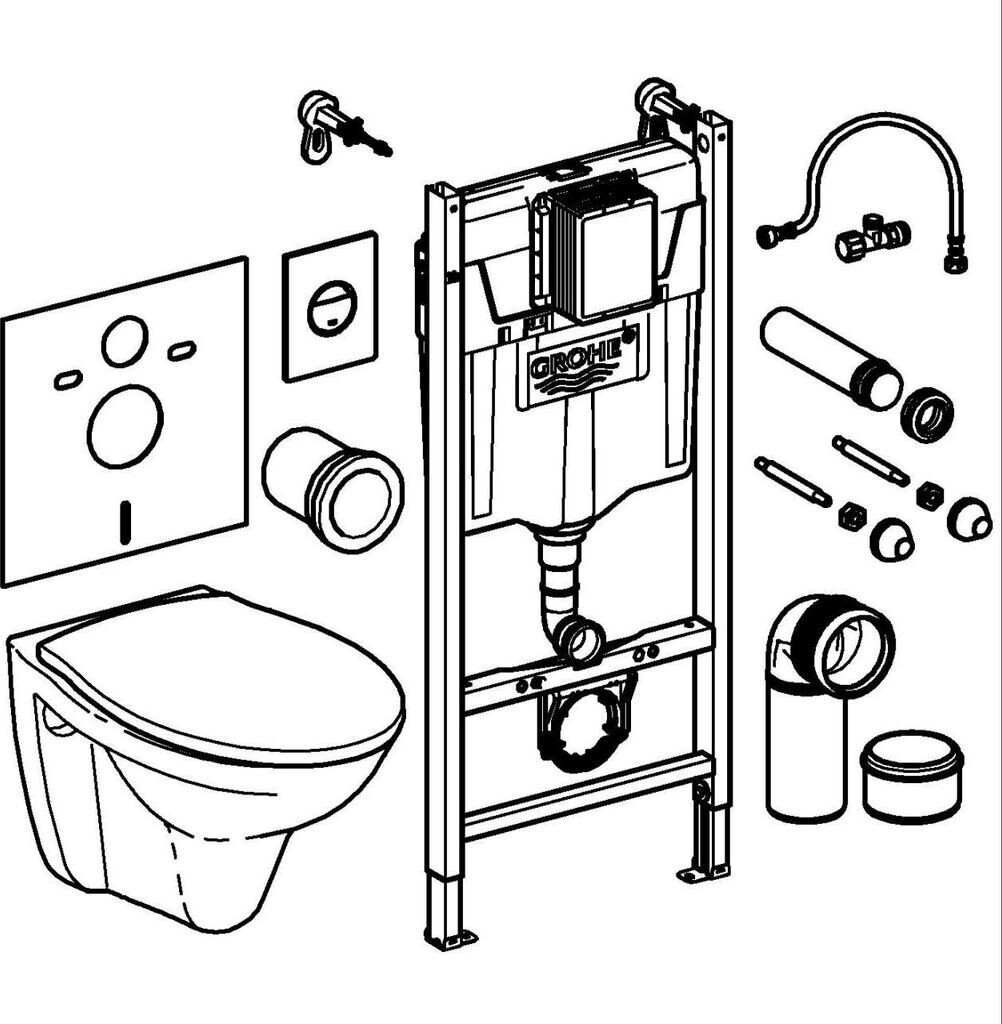 GROHE