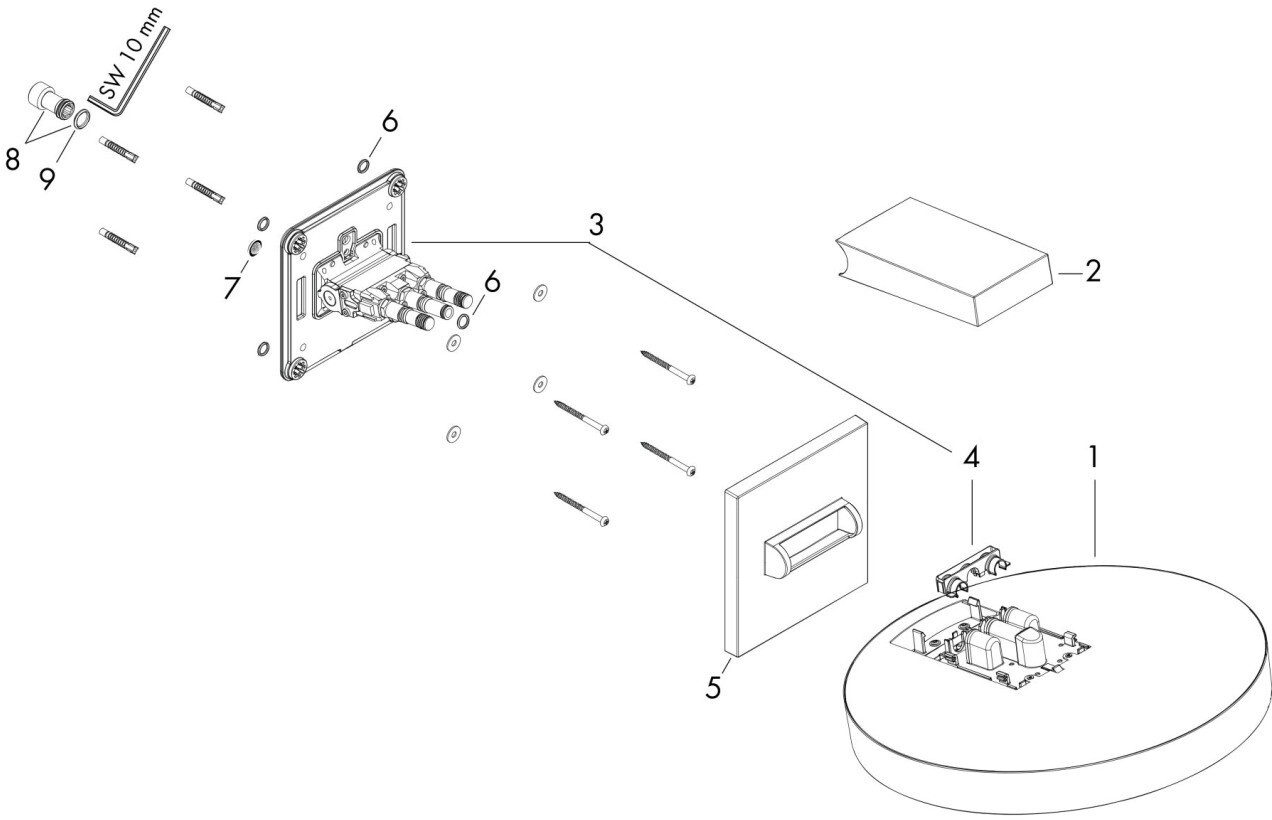 SW 10 mm
8
9
6
7
6
3
2
4
1
5