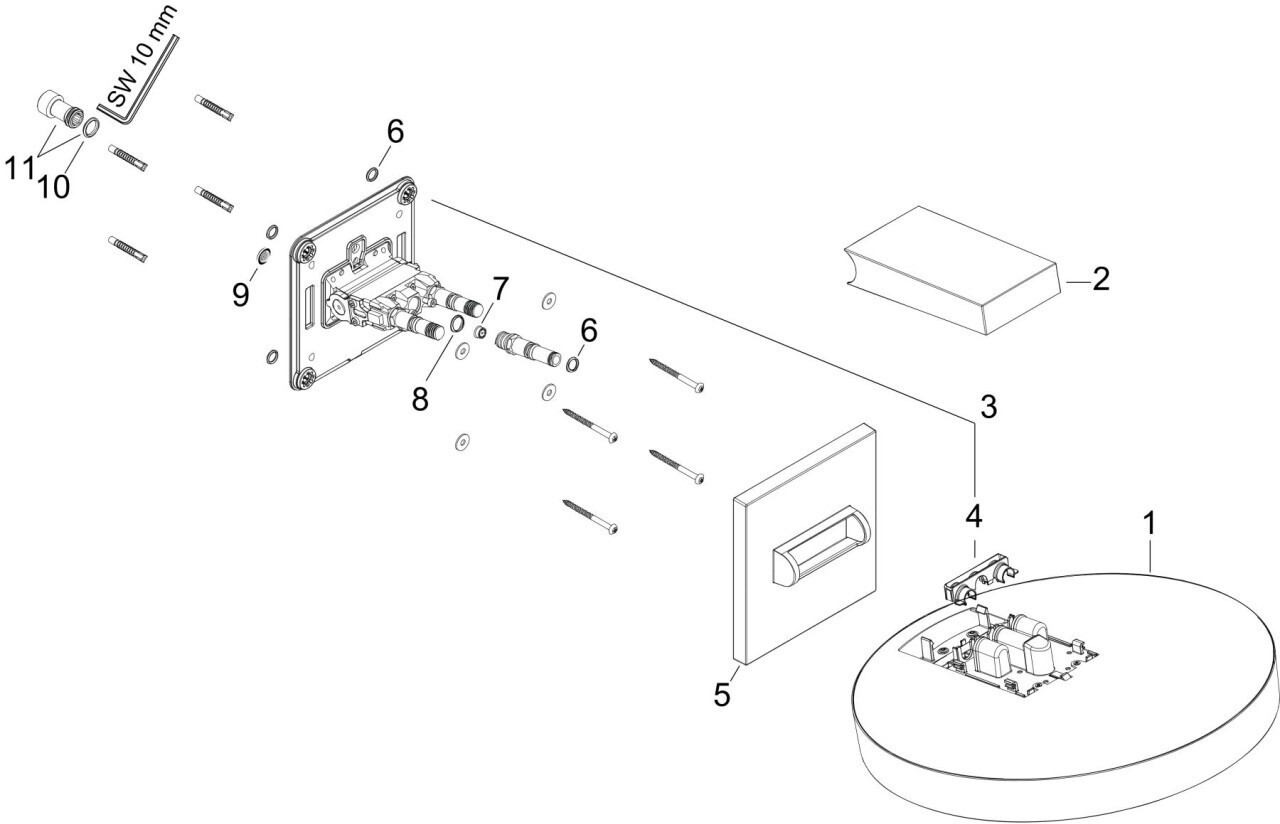 SW 10 mm
11
10
6
9
7
8
6
2
3
4
1
5