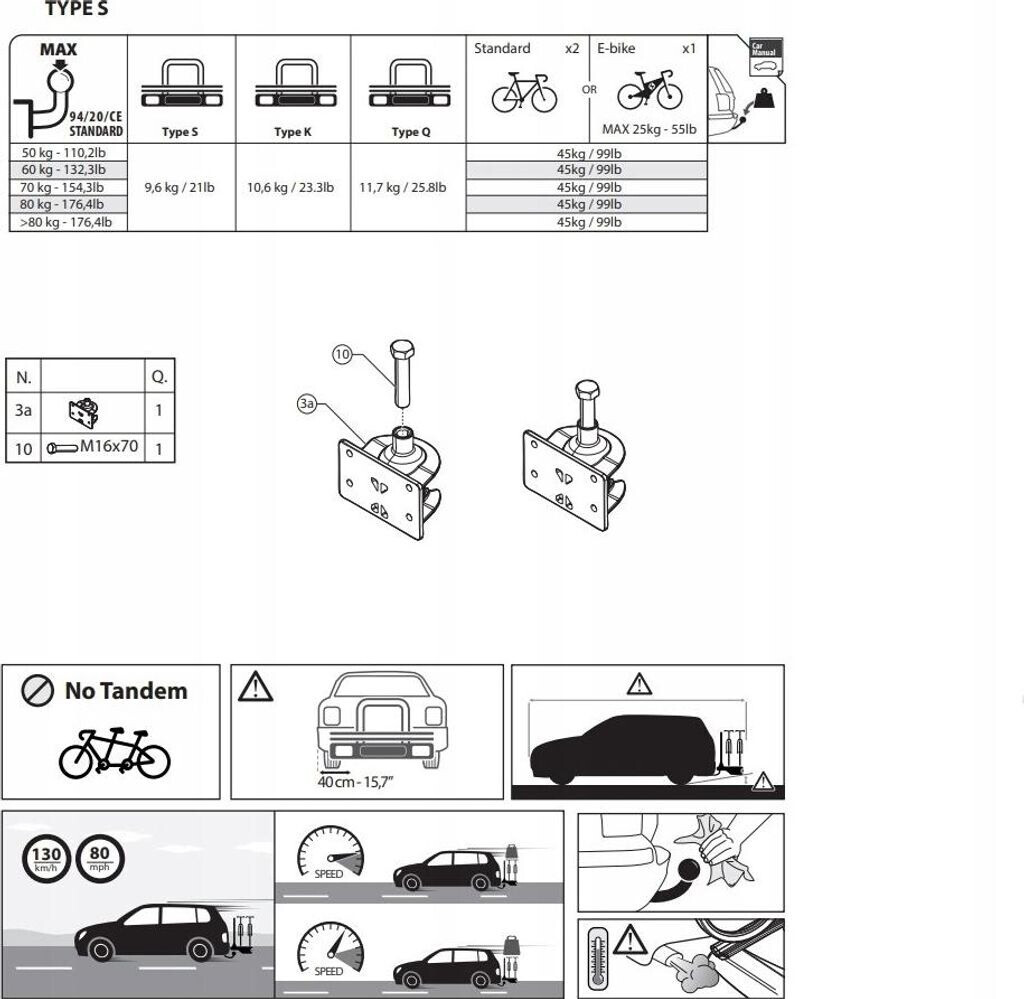 TYPE S

| MAX 94/20/CE STANDARD | Type S | Type K | Type Q | Standard x2 OR E-bike x1 MAX 25kg - 55lb |
|---|---|---|---|---|
| 50 kg - 110,2lb | 9,6 kg / 21lb | 10,6 kg / 23.3lb | 11,7 kg / 25.8lb | 45kg / 99lb |
| 60 kg - 132,3lb | | | | 45kg / 99lb |
| 70 kg - 154,3lb | | | | 45kg / 99lb |
| 80 kg - 176,4lb | | | | 45kg / 99lb |
| >80 kg - 176,4lb | | | | 45kg / 99lb |

Car Manual

| N. | | Q. |
|---|---|---|
| 3a | | 1 |
| 10 | M16x70 | 1 |

10
3a

No Tandem

40 cm - 15,7"

130 km/h
80 mph

SPEED

SPEED