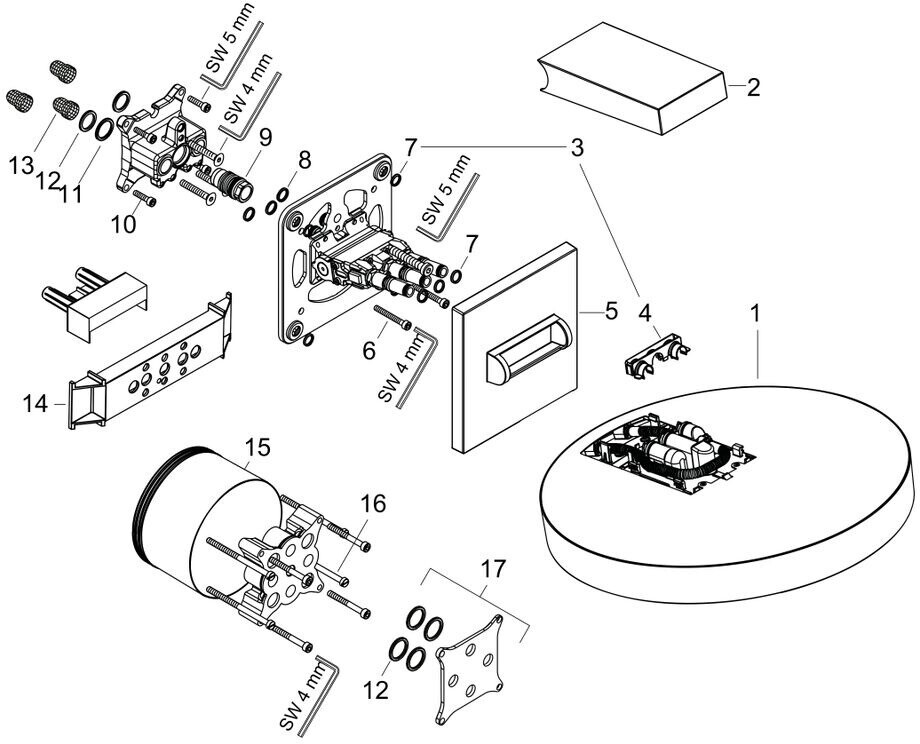 SW 5 mm
SW 4 mm
2
13
12
11
9
8
7
3
10
SW 5 mm
7
5
4
1
6
SW 4 mm
14
15
16
17
12
SW 4 mm