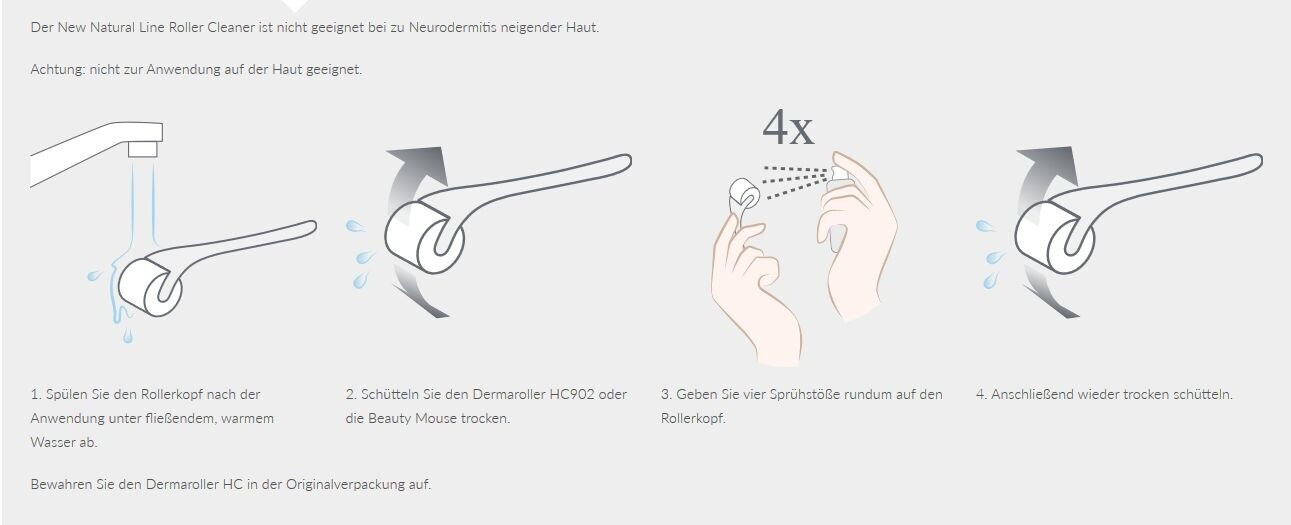 Der New Natural Line Roller Cleaner ist nicht geeignet bei zu Neurodermitis neigender Haut.

Achtung: nicht zur Anwendung auf der Haut geeignet.

4x

1. Spülen Sie den Rollerkopf nach der Anwendung unter fließendem, warmem Wasser ab.

2. Schütteln Sie den Dermaroller HC902 oder die Beauty Mouse trocken.

3. Geben Sie vier Sprühstöße rundum auf den Rollerkopf.

4. Anschließend wieder trocken schütteln.

Bewahren Sie den Dermaroller HC in der Originalverpackung auf.