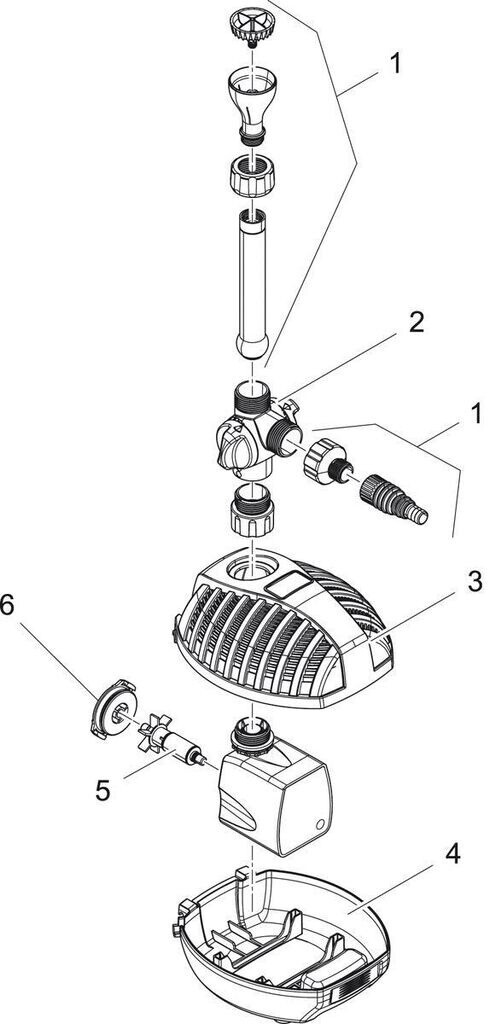 1
2
1
3
6
5
4