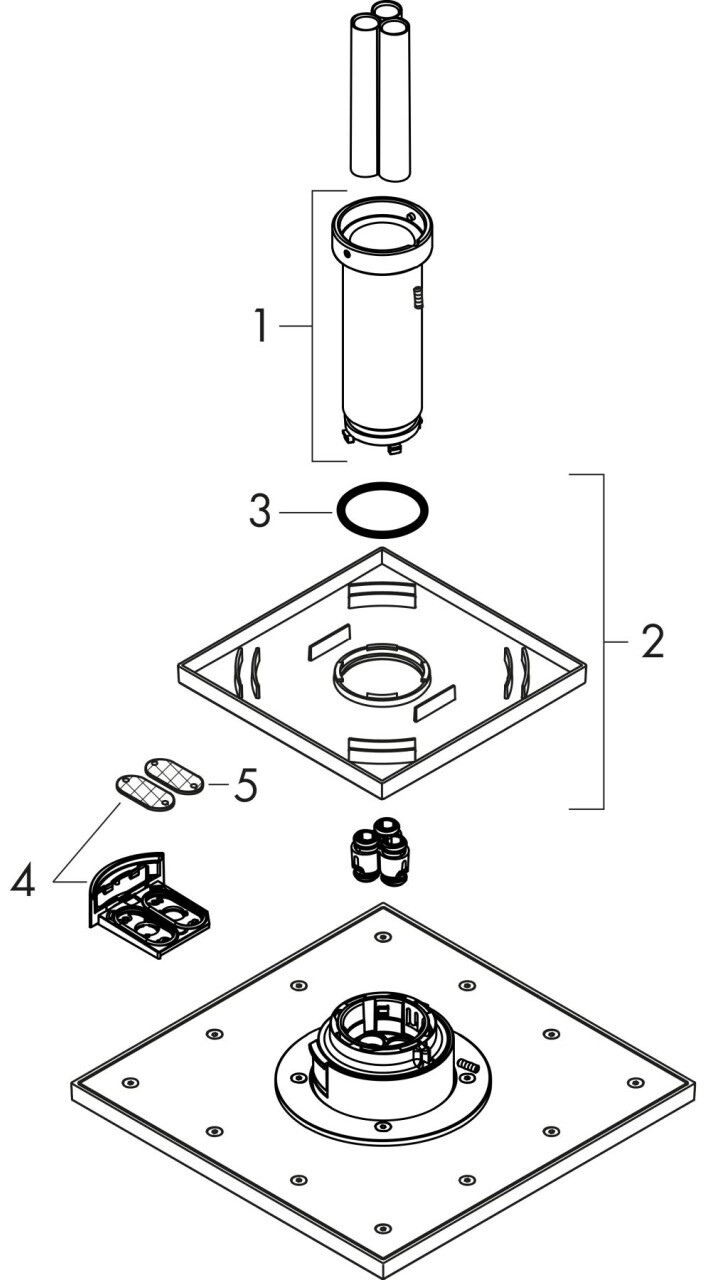 1
3
2
5
4