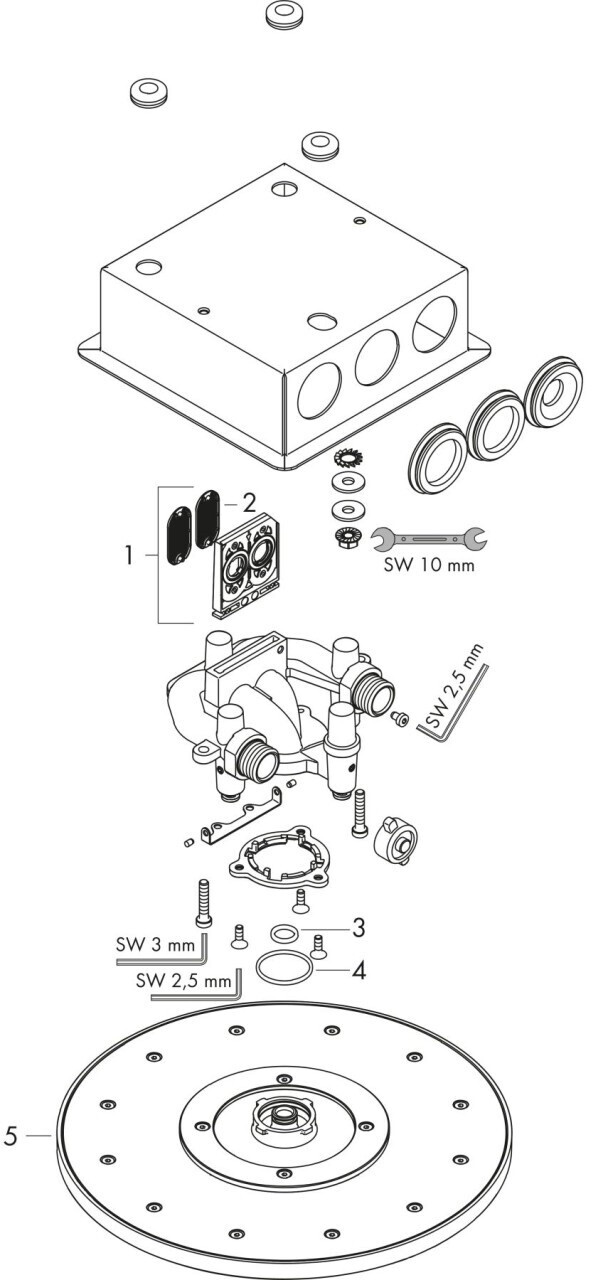 2
1
SW 10 mm
SW 2,5 mm
SW 3 mm
3
SW 2,5 mm
4
5