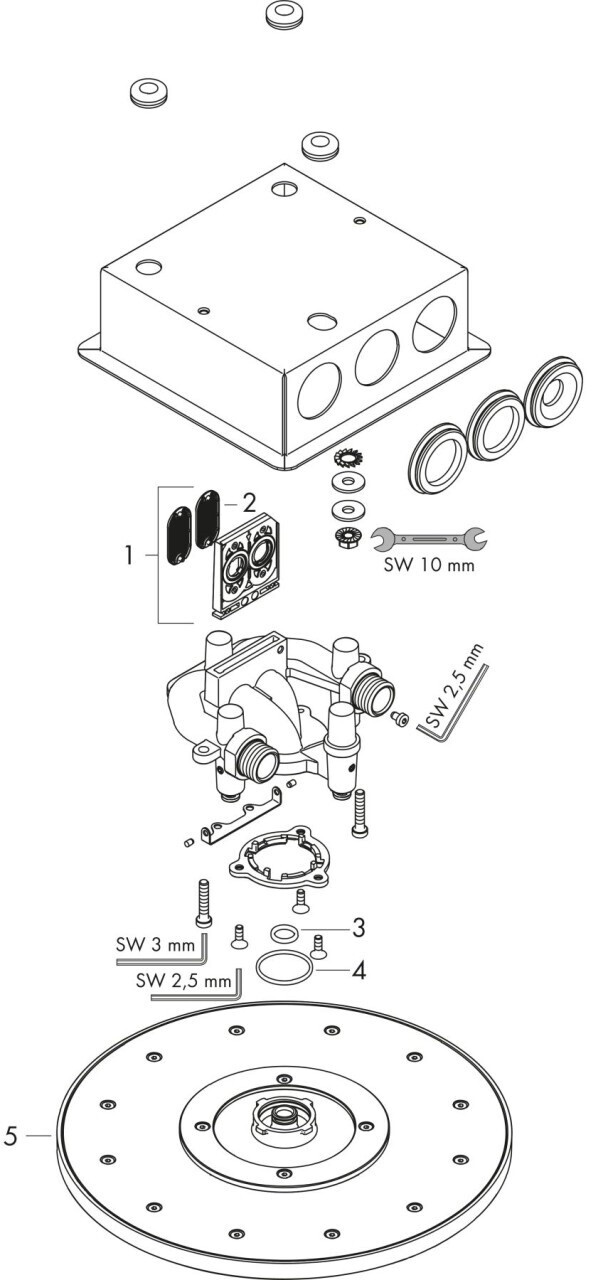 2
1
SW 10 mm
SW 2,5 mm
SW 3 mm
3
SW 2,5 mm
4
5