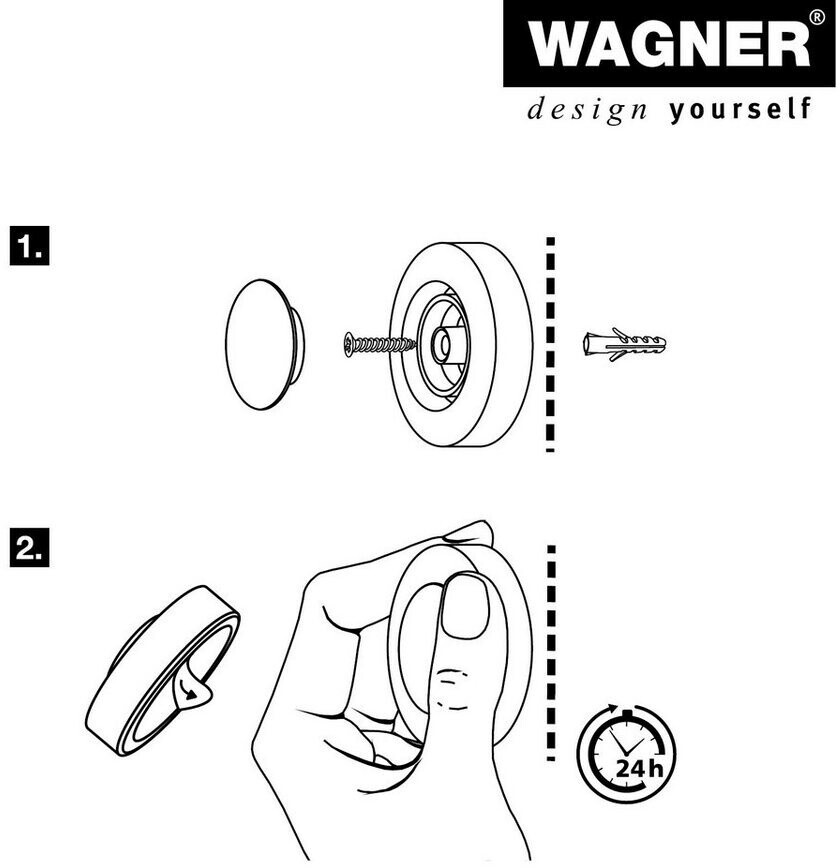 WAGNER®
design yourself

1.

2.

24h