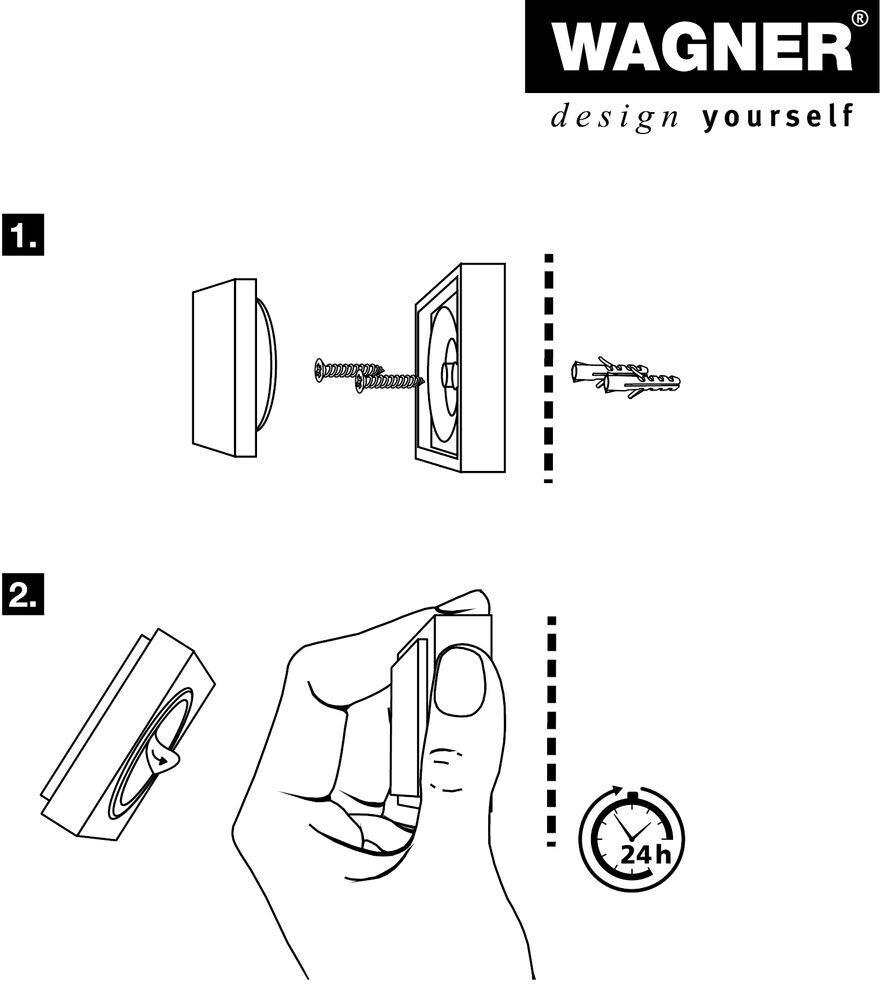 WAGNER®
design yourself

1.

2.

24h