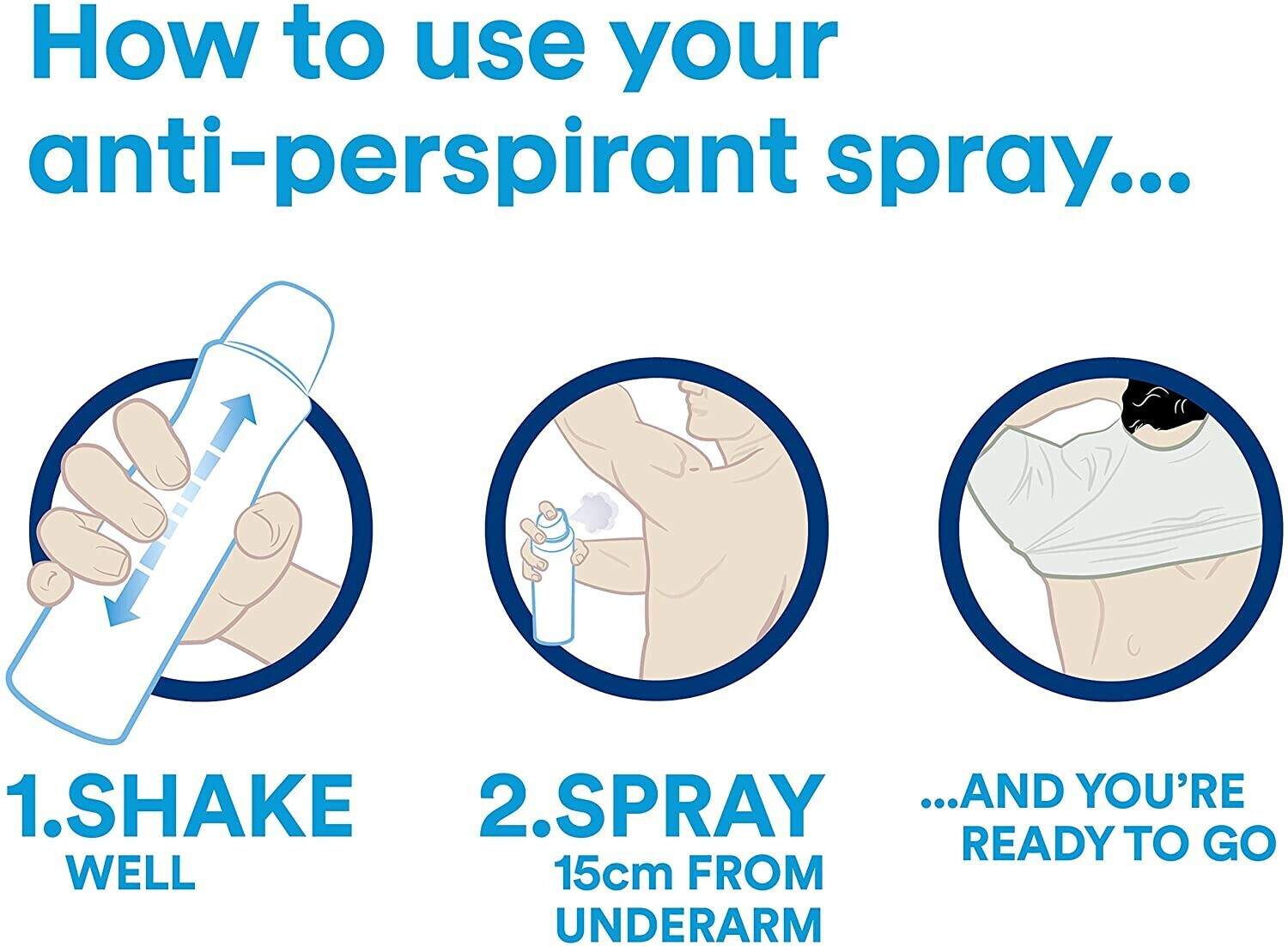 How to use your anti-perspirant spray...

1.SHAKE WELL

2.SPRAY 15cm FROM UNDERARM

...AND YOU'RE READY TO GO