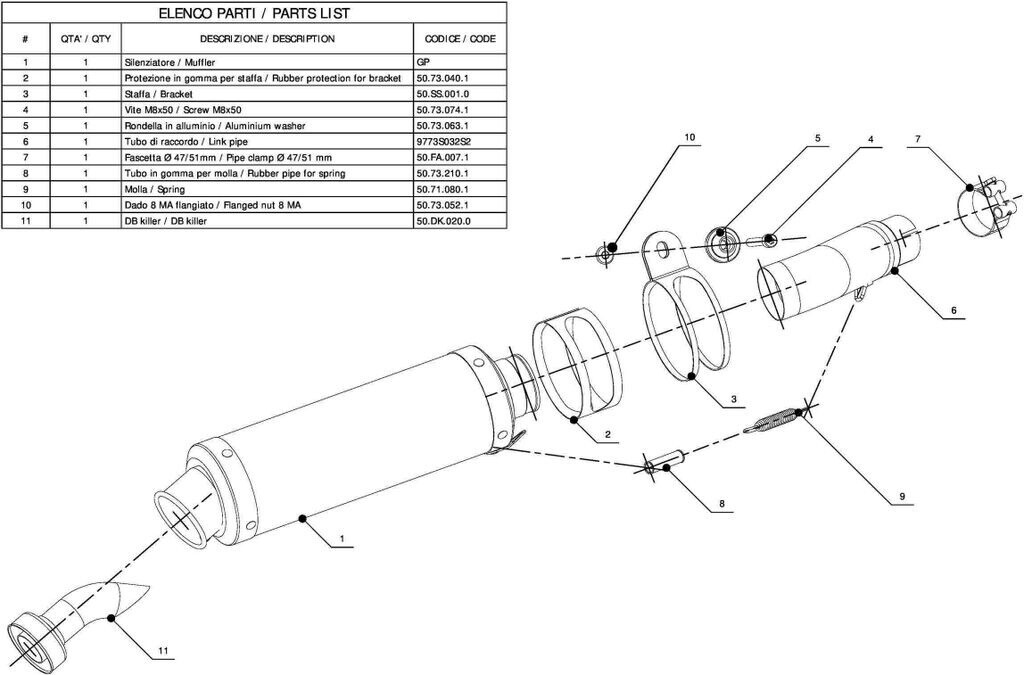 ELENCO PARTI / PARTS LIST

| # | QTA' / QTY | DESCRIZIONE / DESCRIPTION | CODICE / CODE |
|---|---|---|---|
| 1 | 1 | Silenziatore / Muffler | GP |
| 2 | 1 | Protezione in gomma per staffa / Rubber protection for bracket | 50.73.040.1 |
| 3 | 1 | Staffa / Bracket | 50.SS.001.0 |
| 4 | 1 | Vite M8x50 / Screw M8x50 | 50.73.074.1 |
| 5 | 1 | Rondella in alluminio / Aluminium washer | 50.73.063.1 |
| 6 | 1 | Tubo di raccordo / Link pipe | 9773S032S2 |
| 7 | 1 | Fascetta Ø 47/51mm / Pipe clamp Ø 47/51 mm | 50.FA.007.1 |
| 8 | 1 | Tubo in gomma per molla / Rubber pipe for spring | 50.73.210.1 |
| 9 | 1 | Molla / Spring | 50.71.080.1 |
| 10 | 1 | Dado 8 MA flangiato / Flanged nut 8 MA | 50.73.052.1 |
| 11 | 1 | DB killer / DB killer | 50.DK.020.0 |

10
5
4
7
6
3
2
9
8
1
11