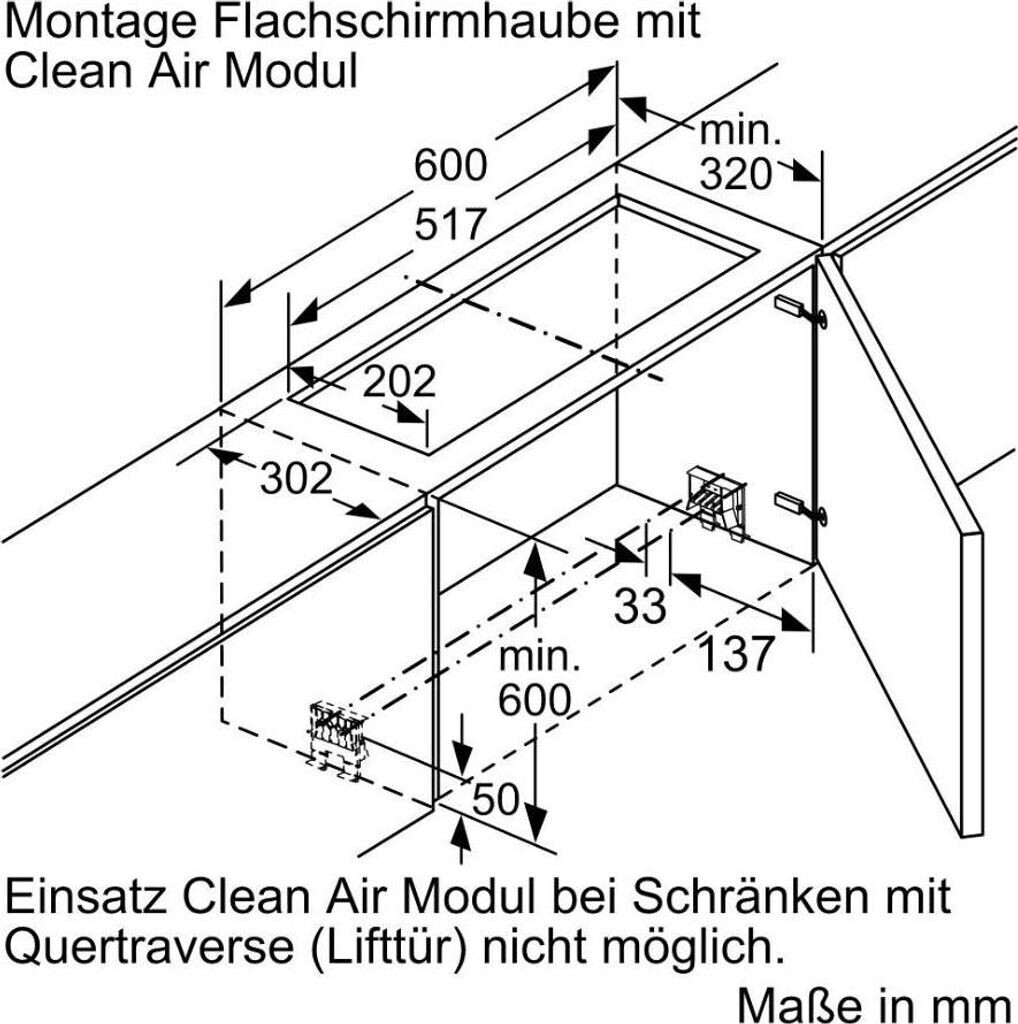 Montage Flachschirmhaube mit Clean Air Modul

600

517

min. 320

202

302

33

137

min. 600

50

Einsatz Clean Air Modul bei Schränken mit Quertraverse (Lifttür) nicht möglich.

Maße in mm