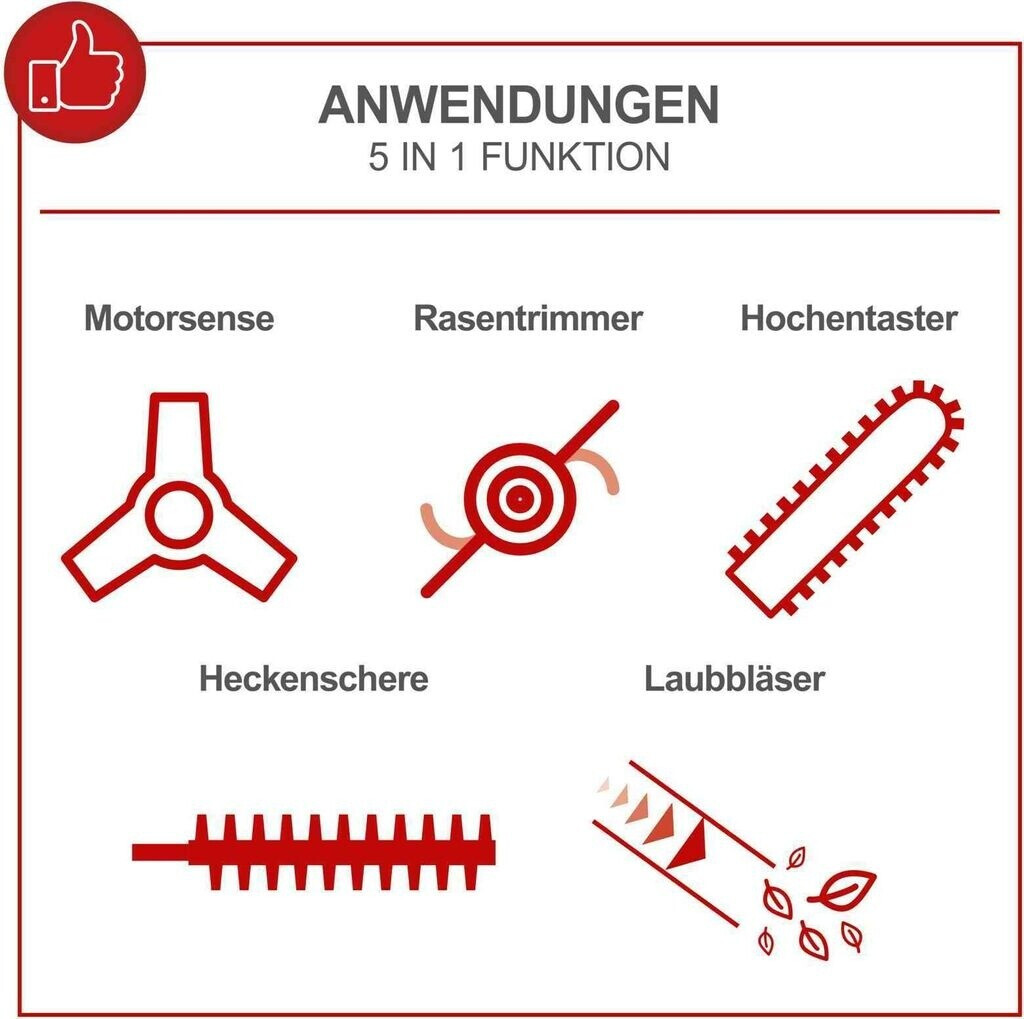 ANWENDUNGEN
5 IN 1 FUNKTION

Motorsense

Rasentrimmer

Hochentaster

Heckenschere

Laubbläser