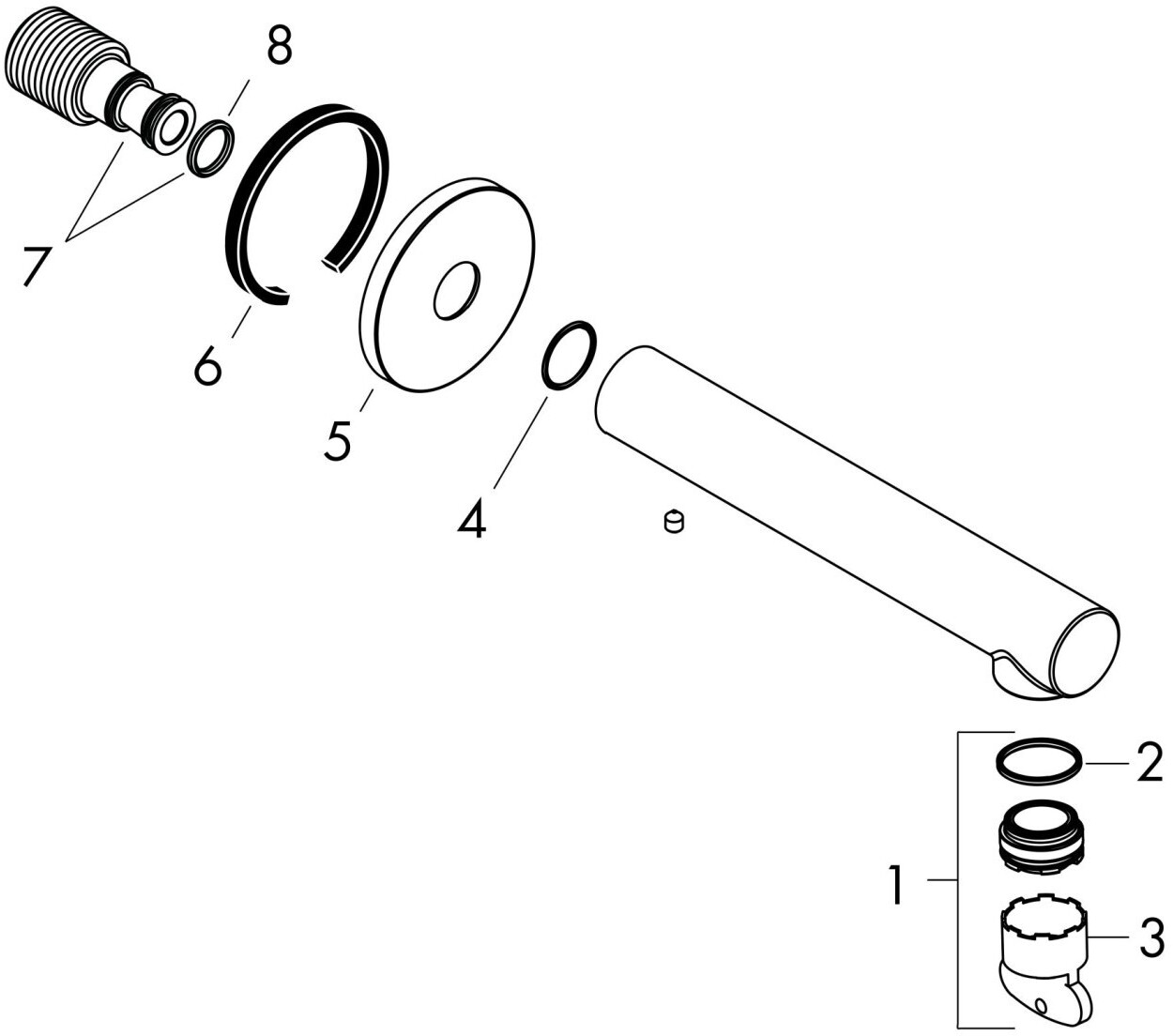 8
7
6
5
4
2
1
3