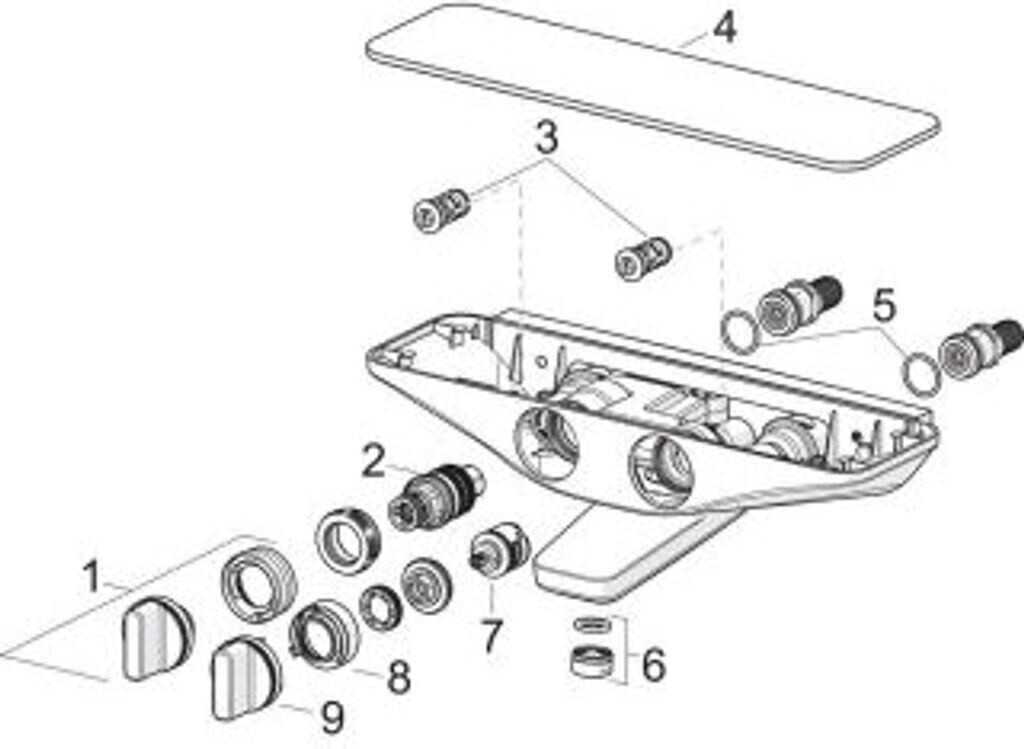 4
3
5
2
1
7
6
8
9