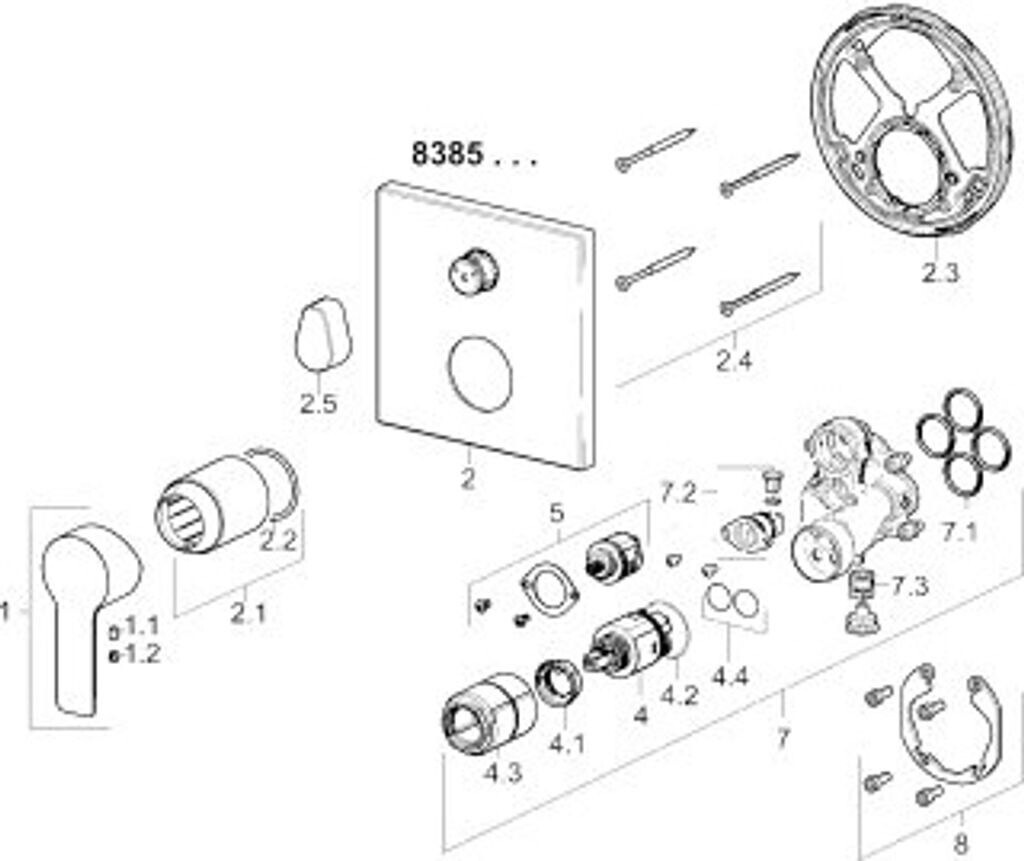 8385 . . .

2.3

2.4

2.5

2

2.2

2.1

1

1.1

1.2

5

7.2

7.1

7.3

4.4

4.2

4

4.1

4.3

7

8