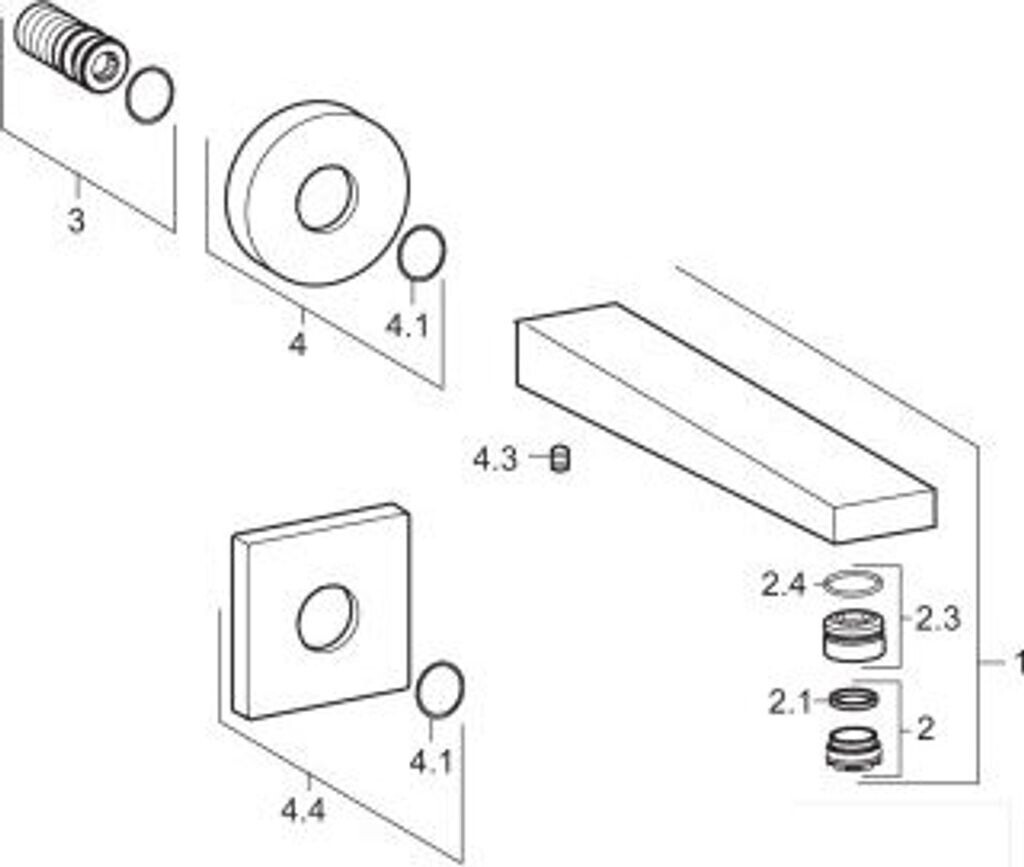 3
4
4.1
4.3
2.4
2.3
1
2.1
2
4.1
4.4