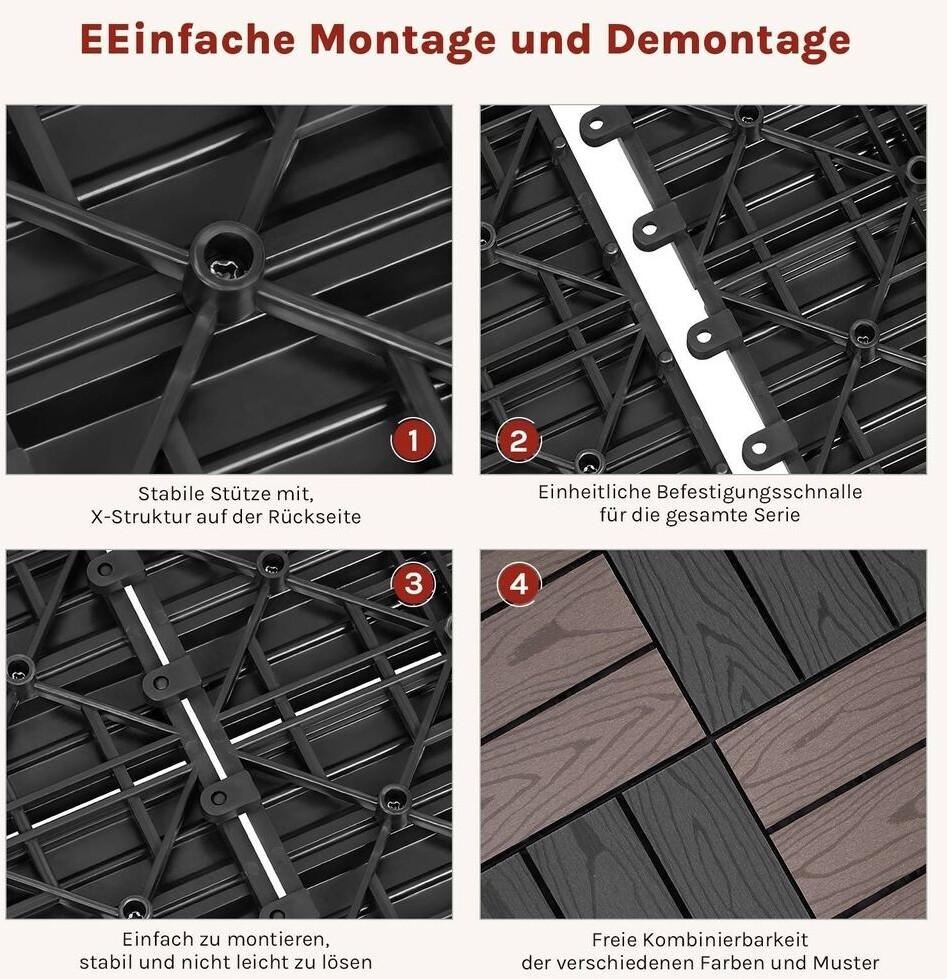 EEinfache Montage und Demontage

1

Stabile Stütze mit,
X-Struktur auf der Rückseite

2

Einheitliche Befestigungsschnalle
für die gesamte Serie

3

Einfach zu montieren,
stabil und nicht leicht zu lösen

4

Freie Kombinierbarkeit
der verschiedenen Farben und Muster