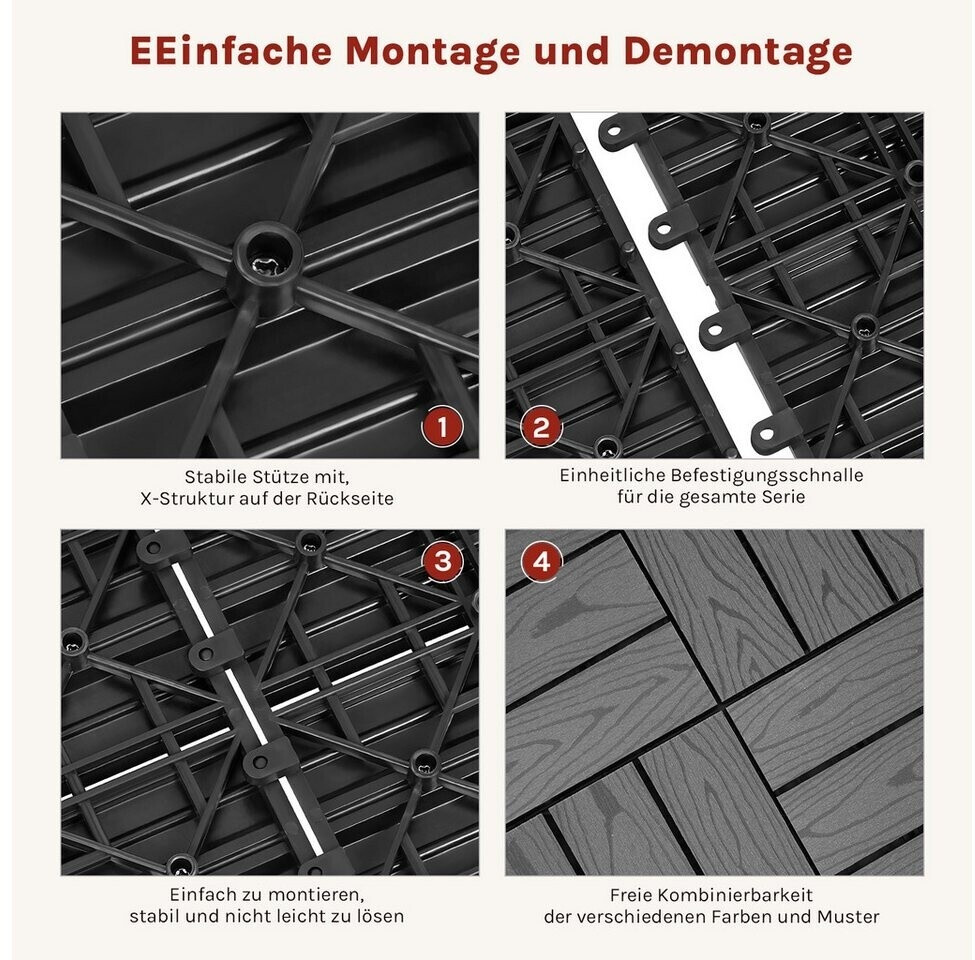 EEinfache Montage und Demontage

1

Stabile Stütze mit,
X-Struktur auf der Rückseite

2

Einheitliche Befestigungsschnalle
für die gesamte Serie

3

Einfach zu montieren,
stabil und nicht leicht zu lösen

4

Freie Kombinierbarkeit
der verschiedenen Farben und Muster