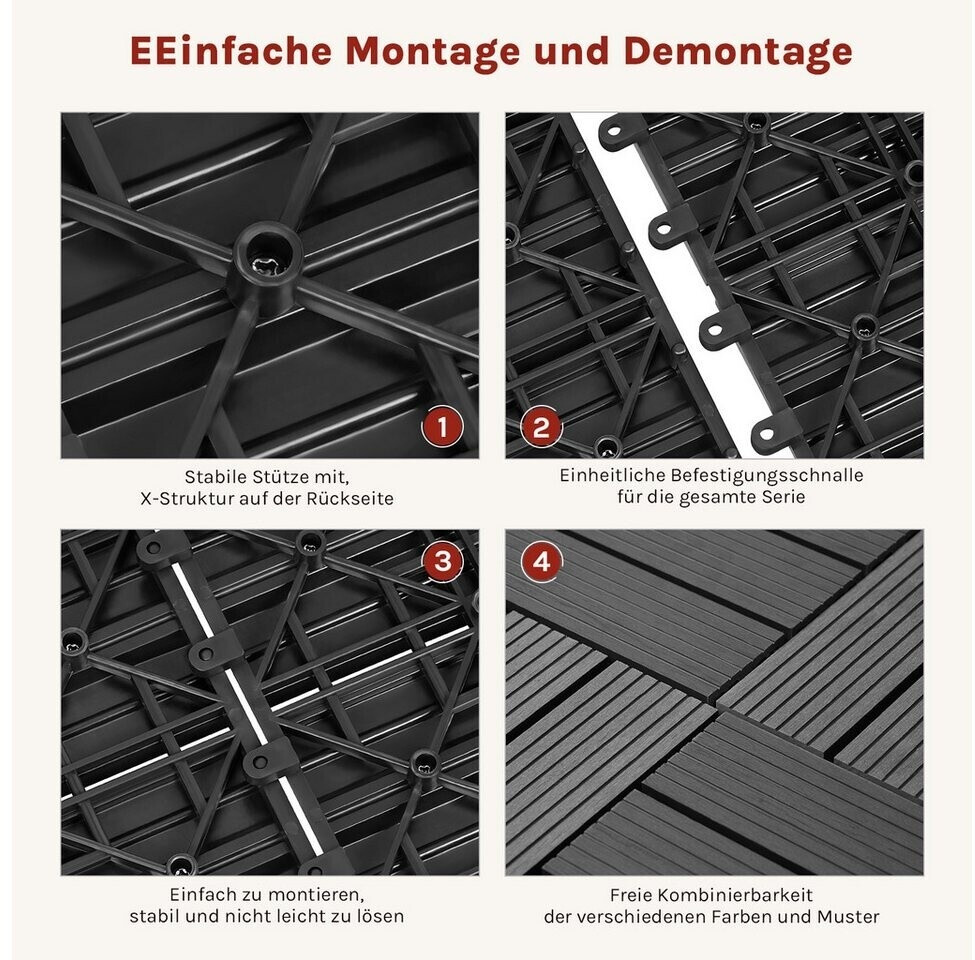 EEinfache Montage und Demontage

1

Stabile Stütze mit,
X-Struktur auf der Rückseite

2

Einheitliche Befestigungsschnalle
für die gesamte Serie

3

Einfach zu montieren,
stabil und nicht leicht zu lösen

4

Freie Kombinierbarkeit
der verschiedenen Farben und Muster