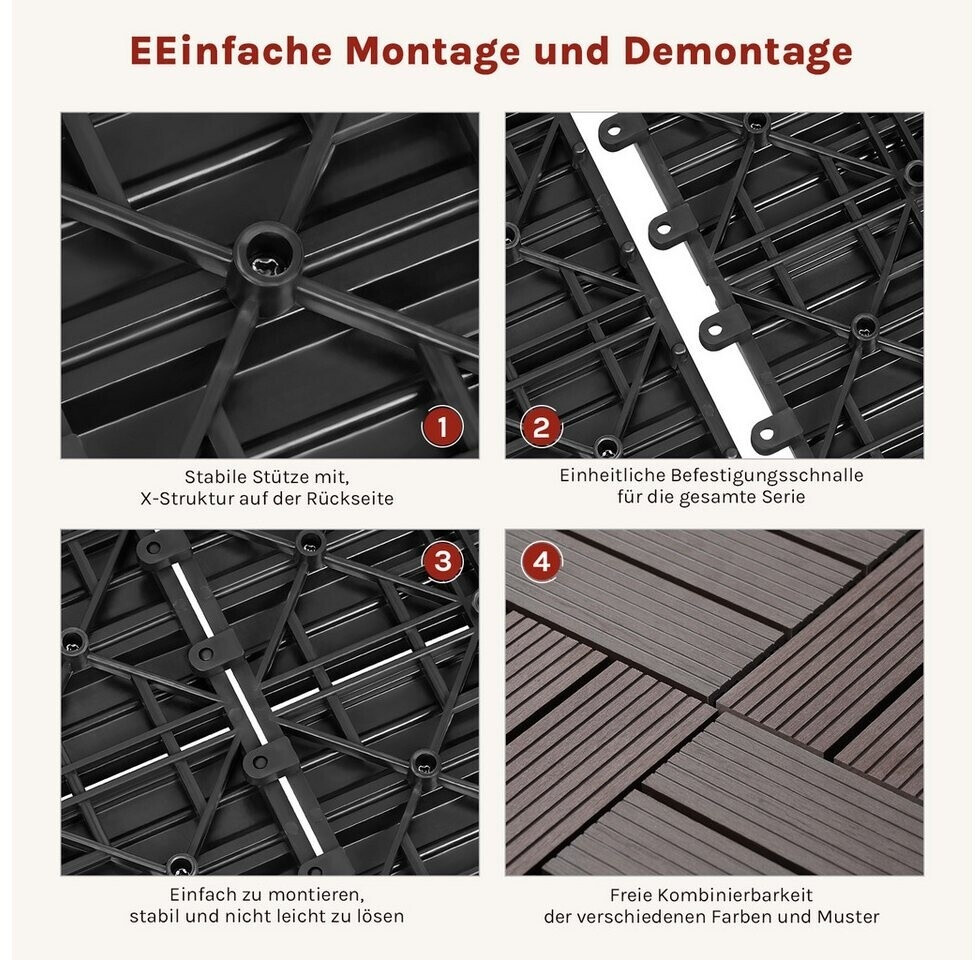 EEinfache Montage und Demontage

1

Stabile Stütze mit,
X-Struktur auf der Rückseite

2

Einheitliche Befestigungsschnalle
für die gesamte Serie

3

Einfach zu montieren,
stabil und nicht leicht zu lösen

4

Freie Kombinierbarkeit
der verschiedenen Farben und Muster