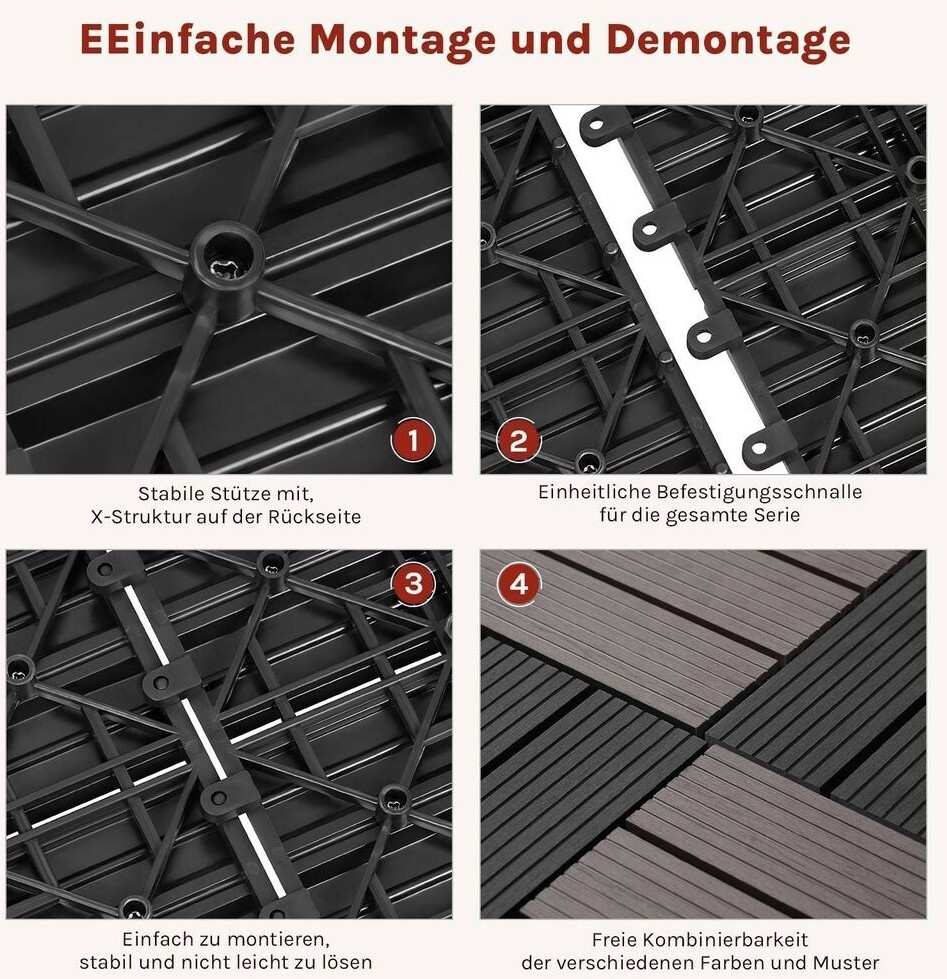 EEinfache Montage und Demontage

1

Stabile Stütze mit, X-Struktur auf der Rückseite

2

Einheitliche Befestigungsschnalle für die gesamte Serie

3

Einfach zu montieren, stabil und nicht leicht zu lösen

4

Freie Kombinierbarkeit der verschiedenen Farben und Muster