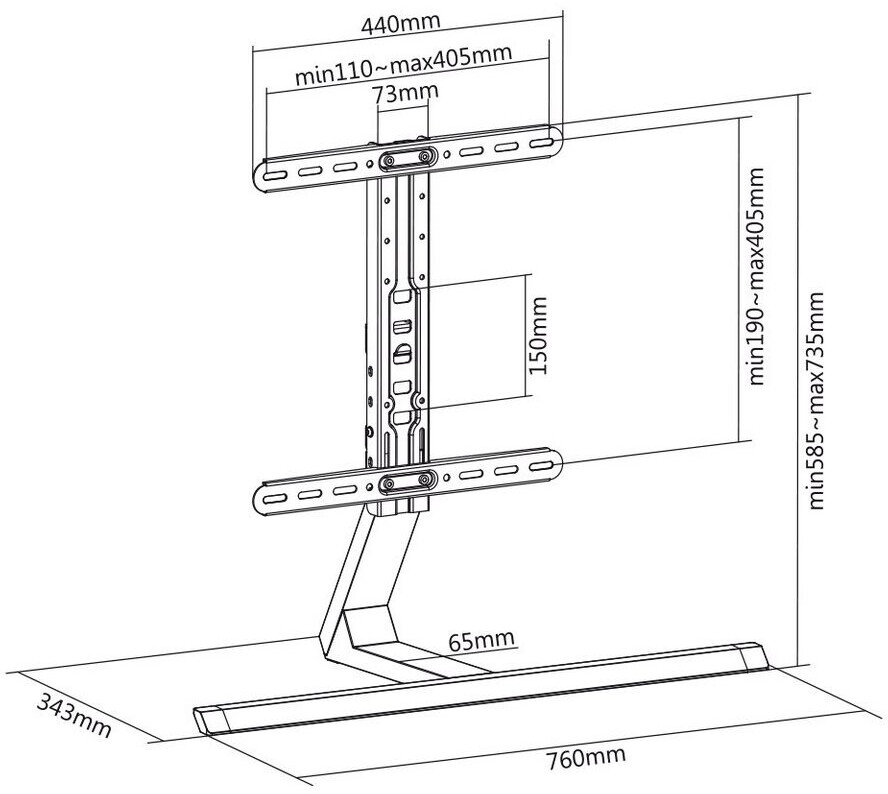 440mm
min110~max405mm
73mm
150mm
min190~max405mm
min585~max735mm
65mm
343mm
760mm