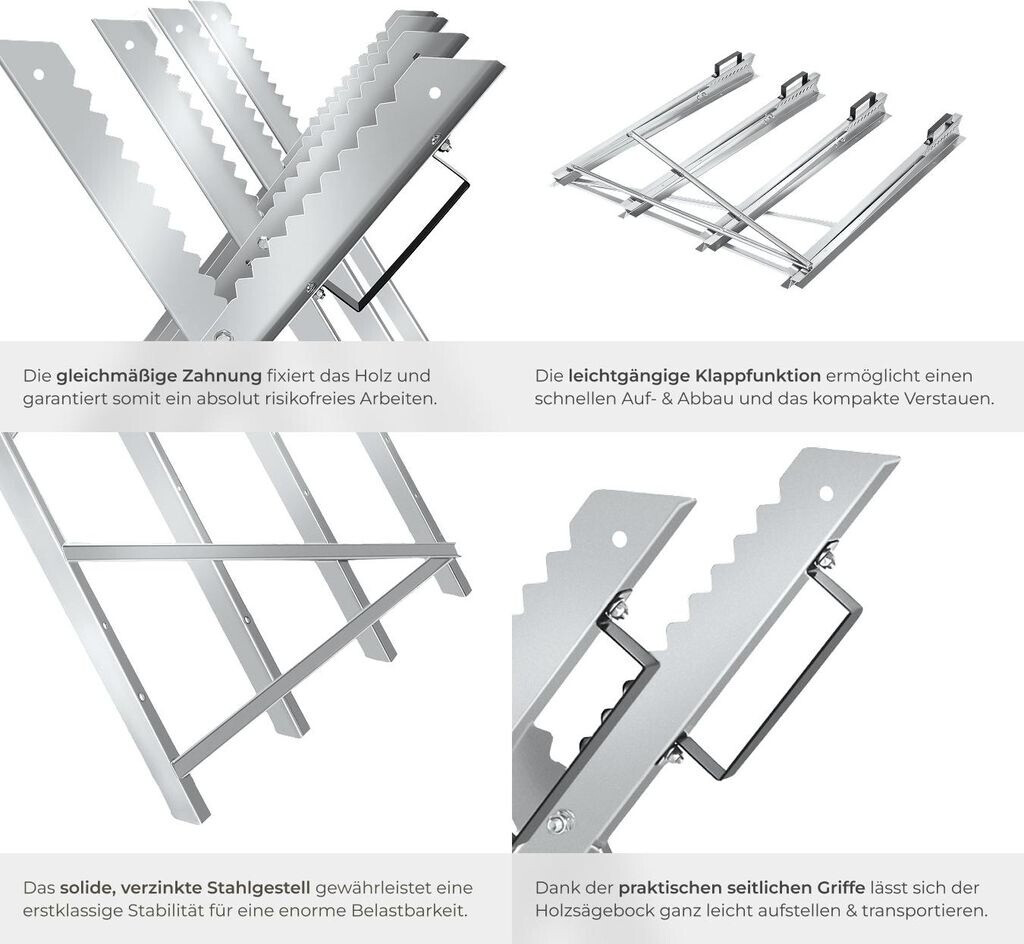 Die gleichmäßige Zahnung fixiert das Holz und garantiert somit ein absolut risikofreies Arbeiten.

Die leichtgängige Klappfunktion ermöglicht einen schnellen Auf- & Abbau und das kompakte Verstauen.

Das solide, verzinkte Stahlgestell gewährleistet eine erstklassige Stabilität für eine enorme Belastbarkeit.

Dank der praktischen seitlichen Griffe lässt sich der Holzsägebock ganz leicht aufstellen & transportieren.