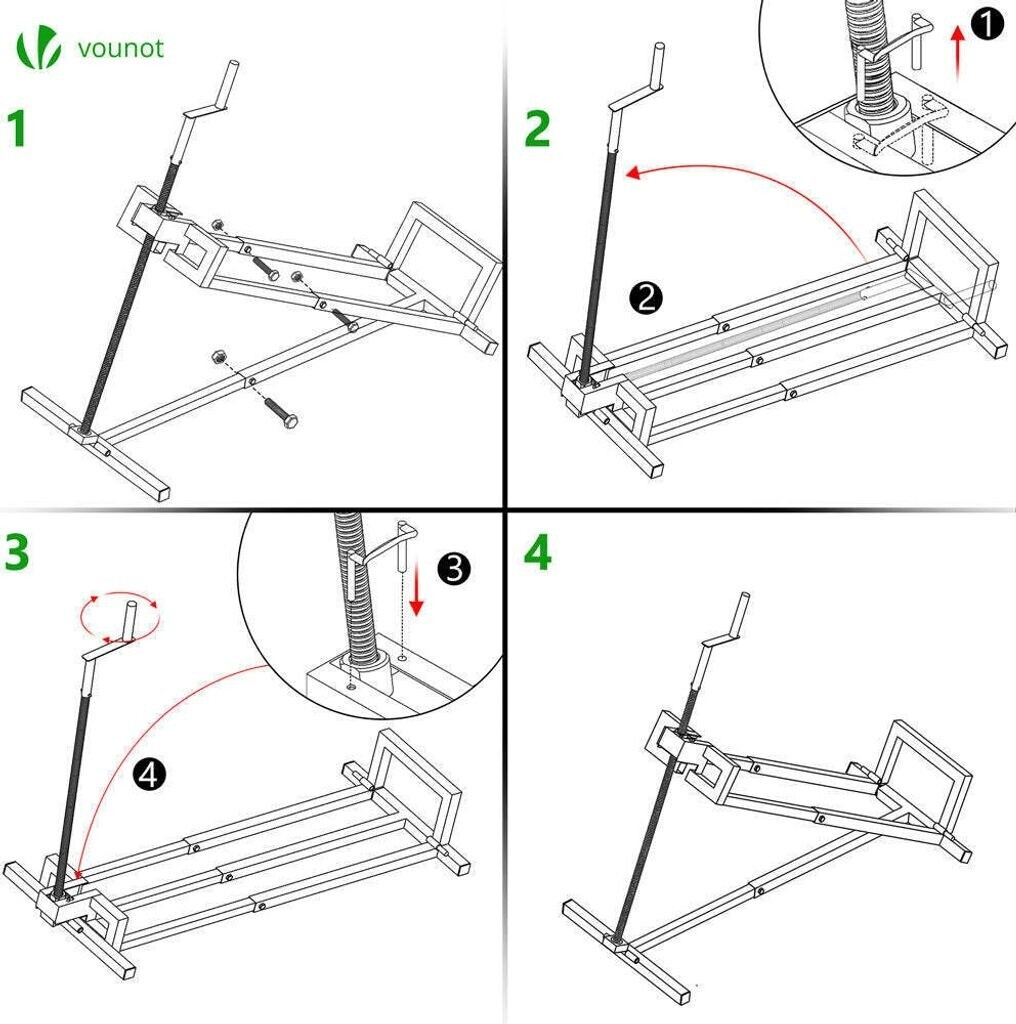 vounot

1

2

❶

❷

3

❸

❹

4