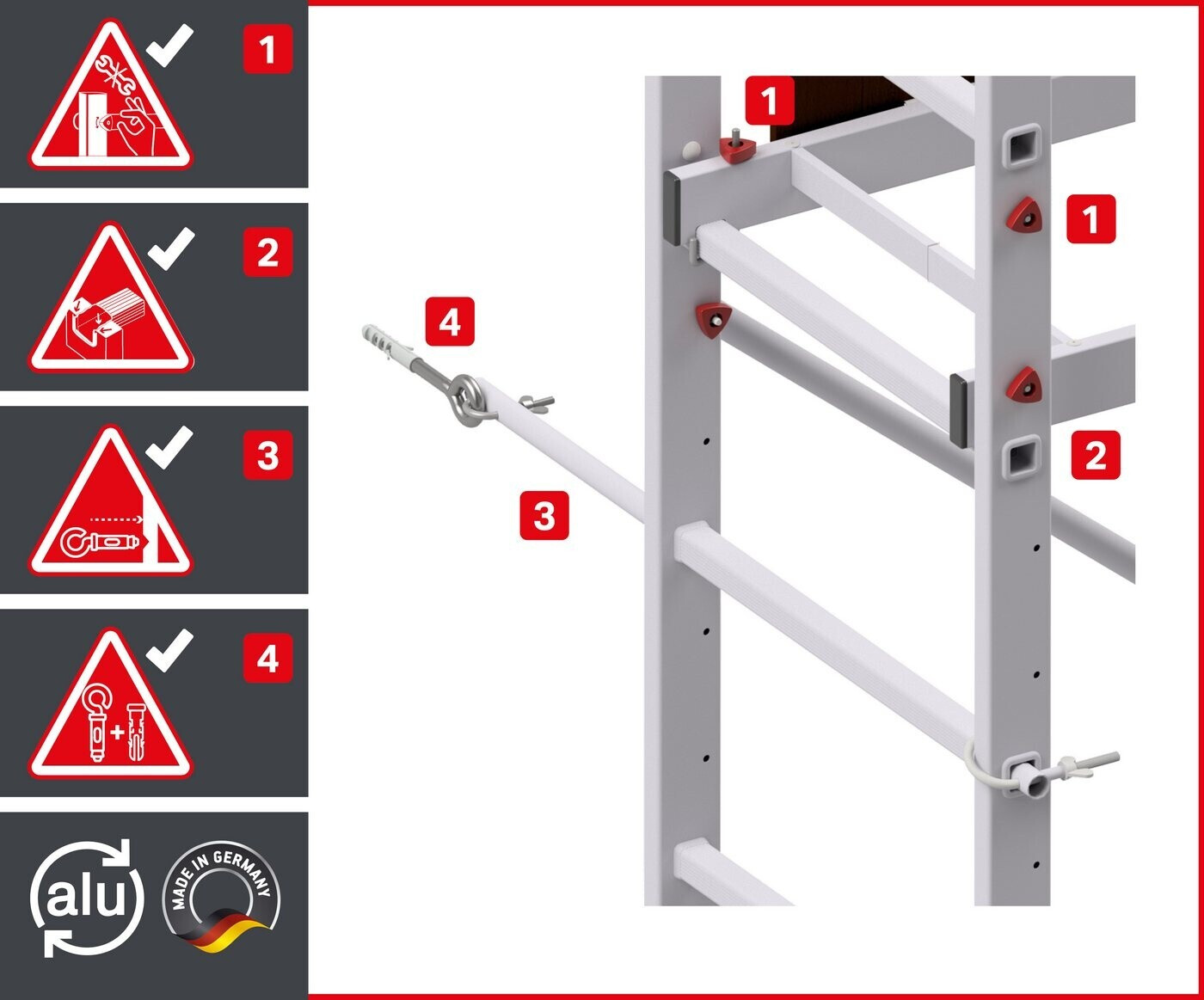 1

2

3

4

alu

MADE IN GERMANY

1

1

4

2

3