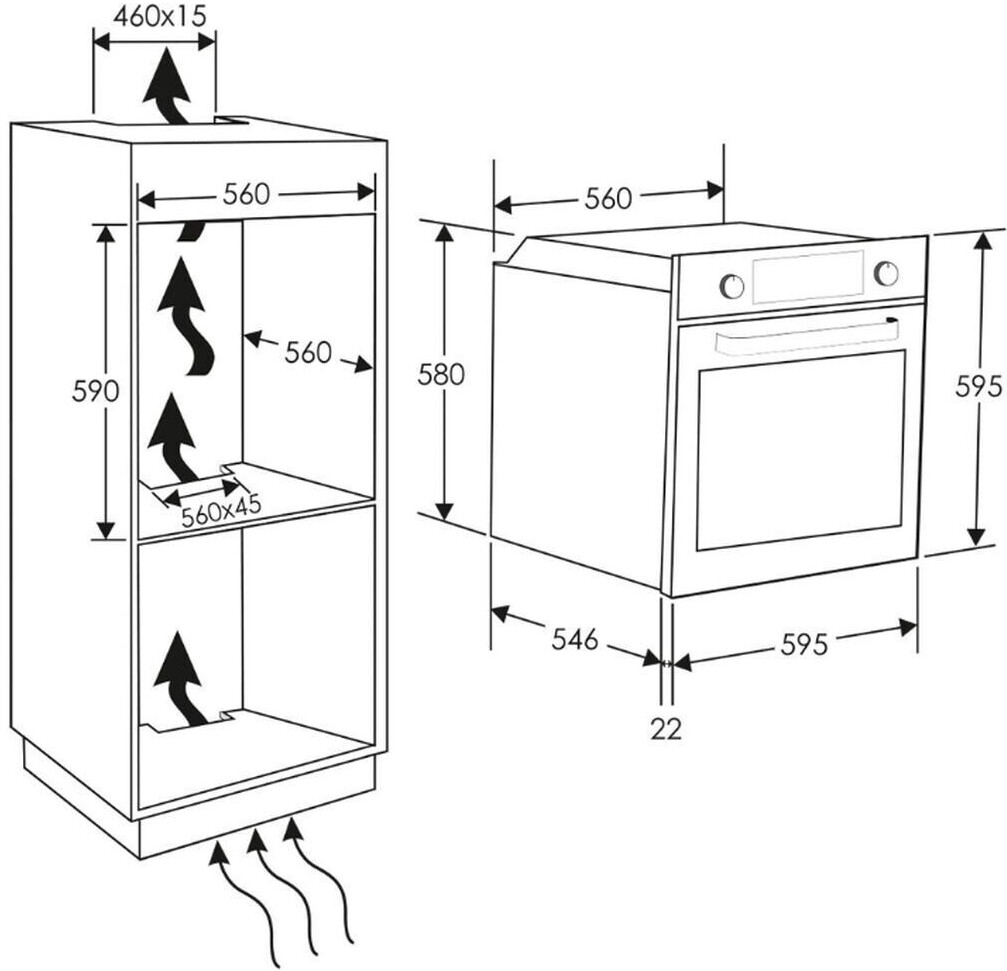 460x15

560

590

560

560x45

560

580

595

546

595

22