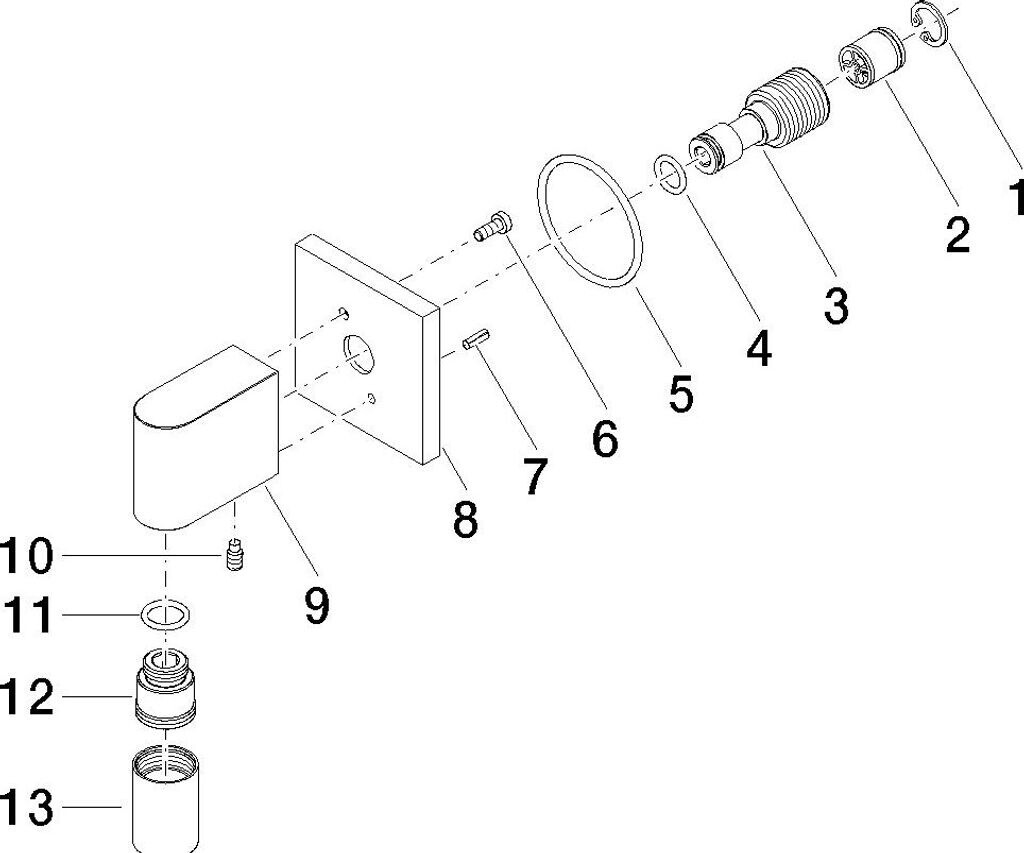 1
2
3
4
5
6
7
8
9
10
11
12
13