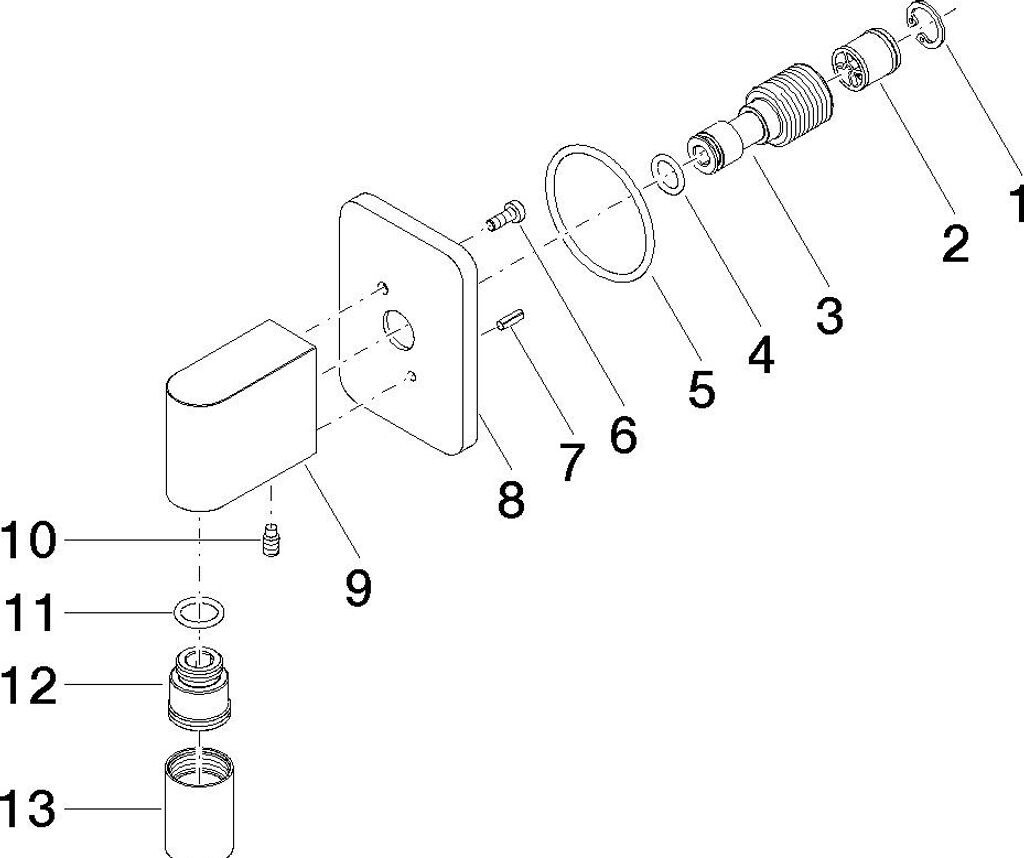 1
2
3
4
5
6
7
8
9
10
11
12
13