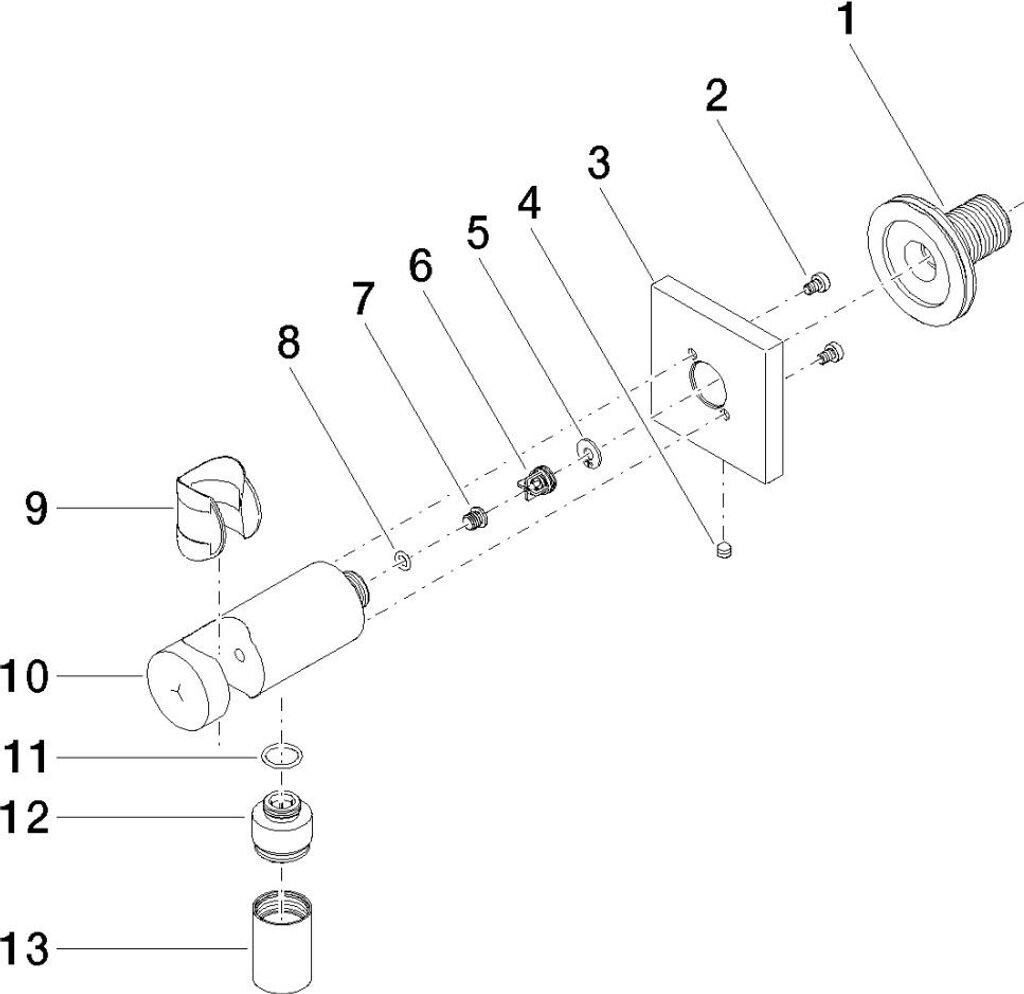 1
2
3
4
5
6
7
8
9
10
11
12
13