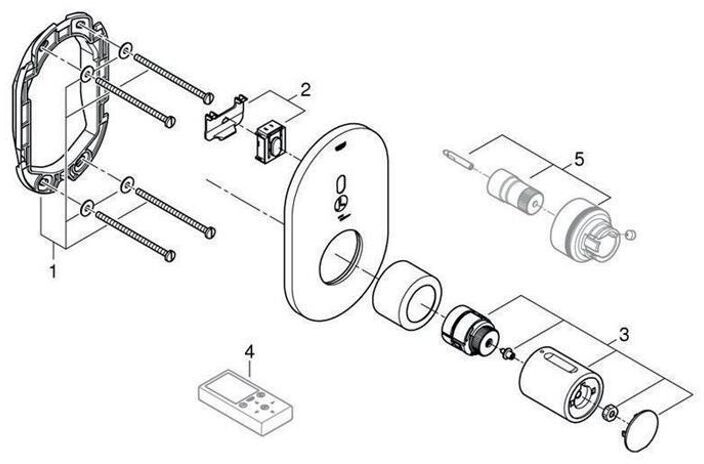 2

5

1

3

4