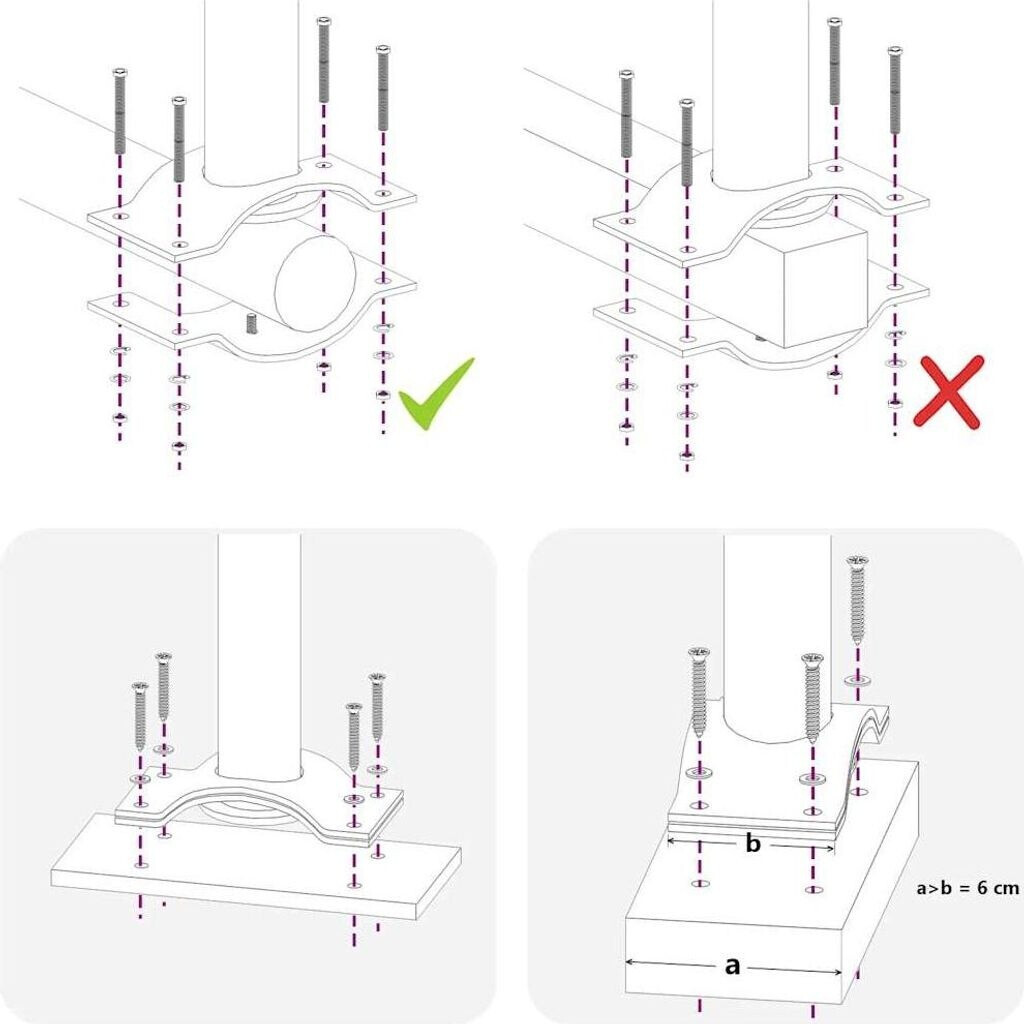 b

a>b = 6 cm

a