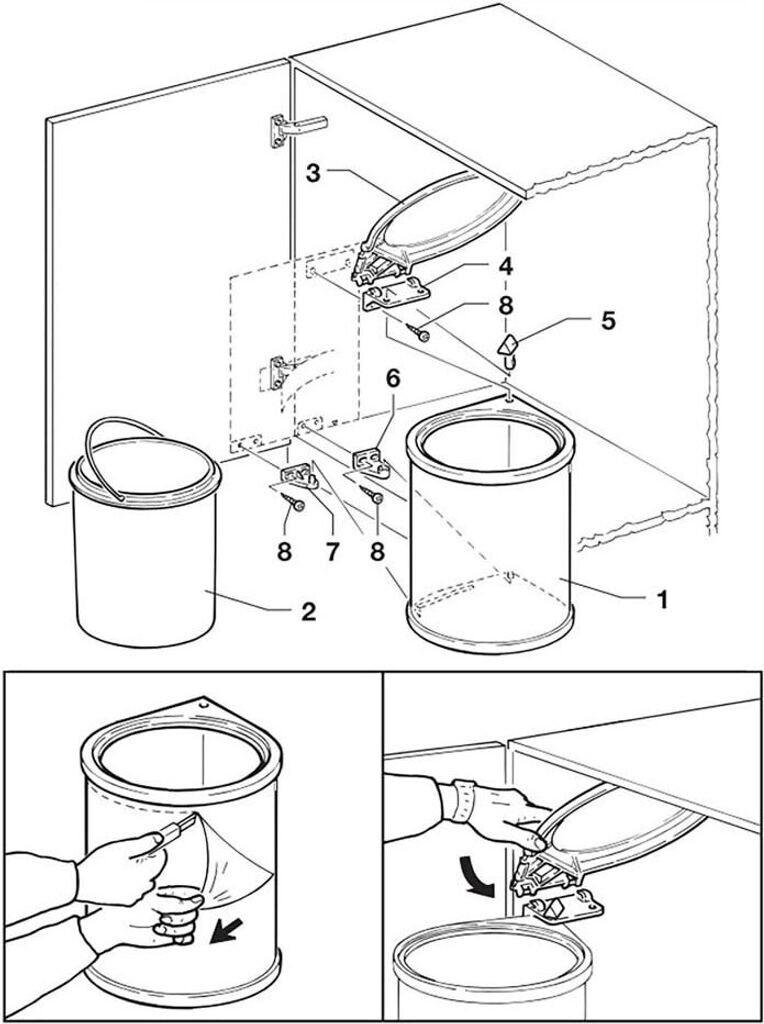 3
4
8
5
6
8
7
8
2
1